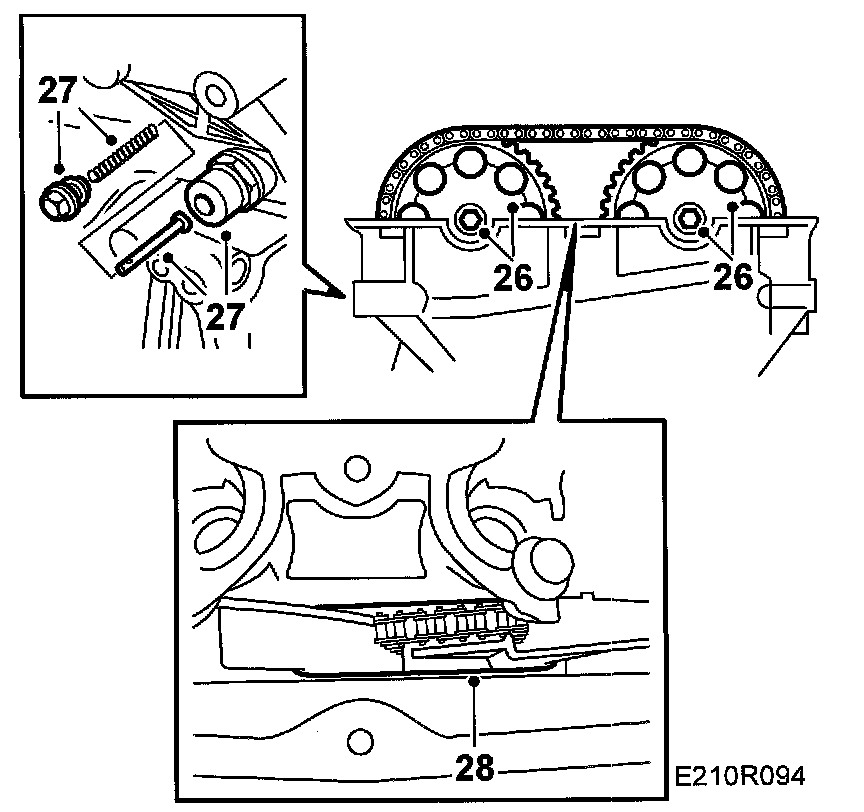 27
27
26
26
28
E210R094