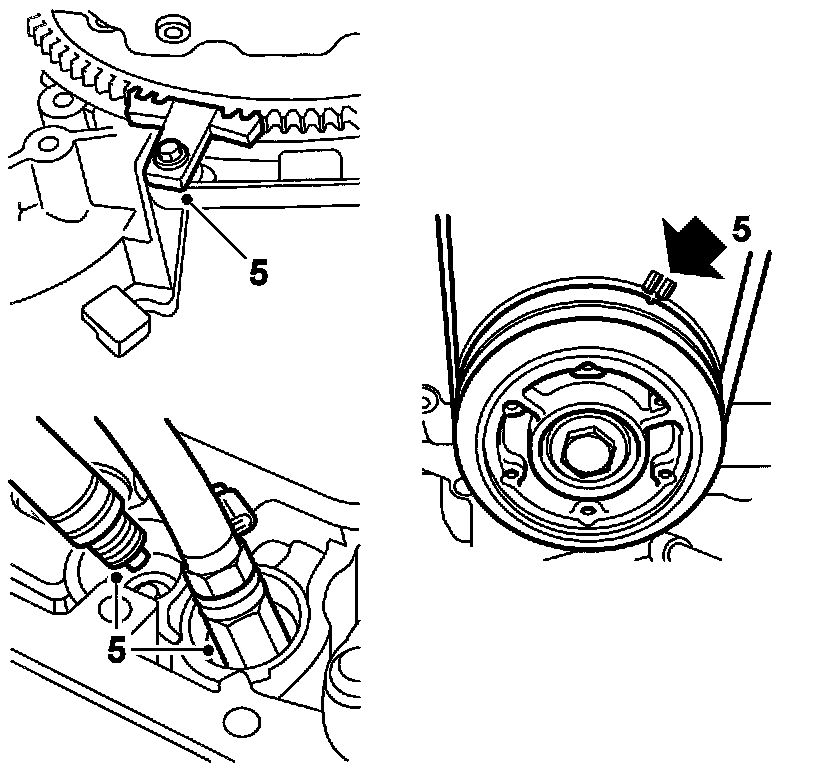 5

5

5