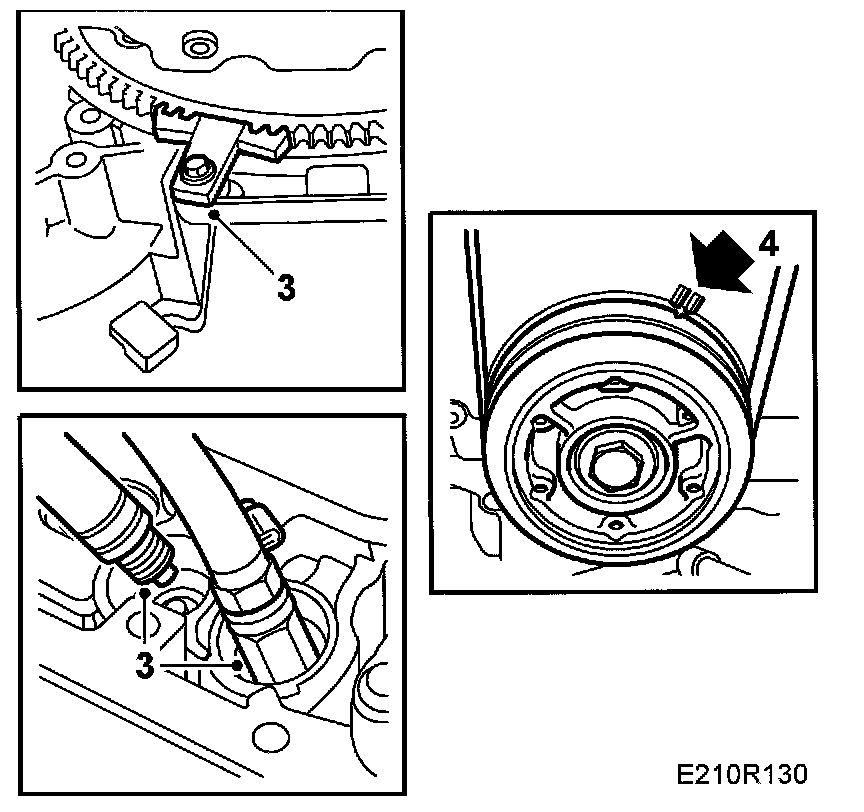 3

4

3

E210R130