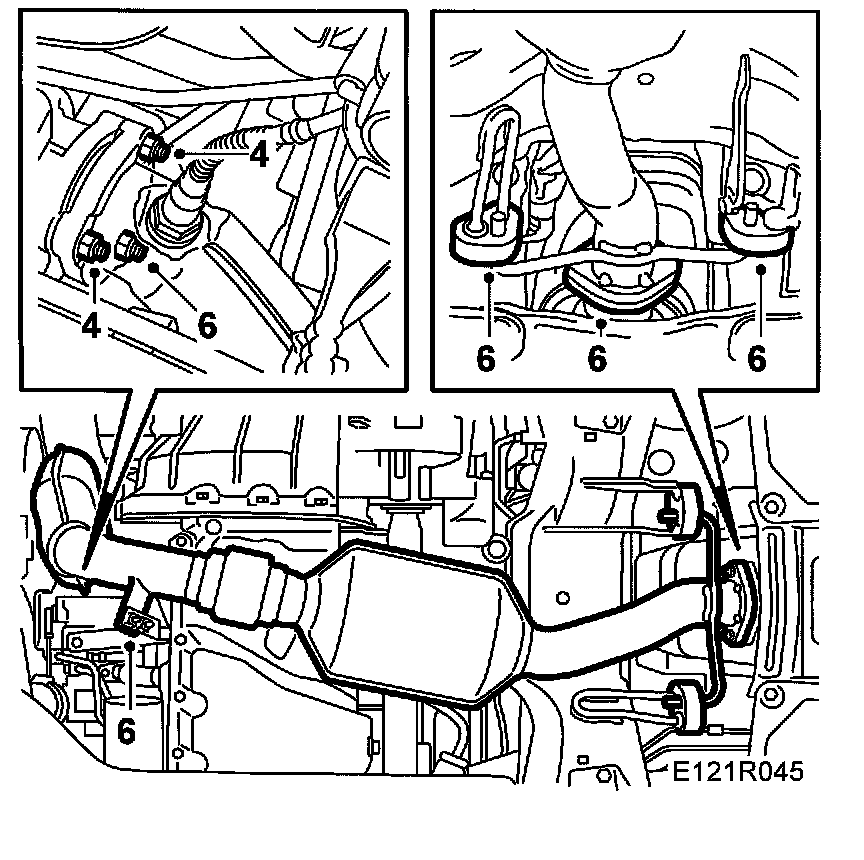 4
4
6
6
6
6
6
E121R045