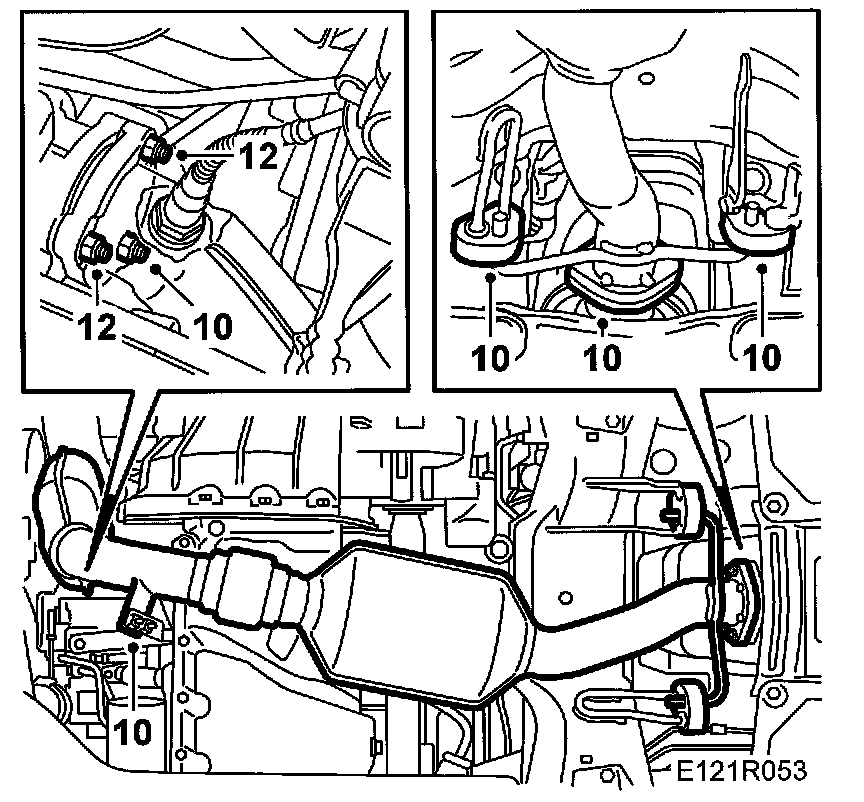 12
12
10
10
10
10
10
E121R053