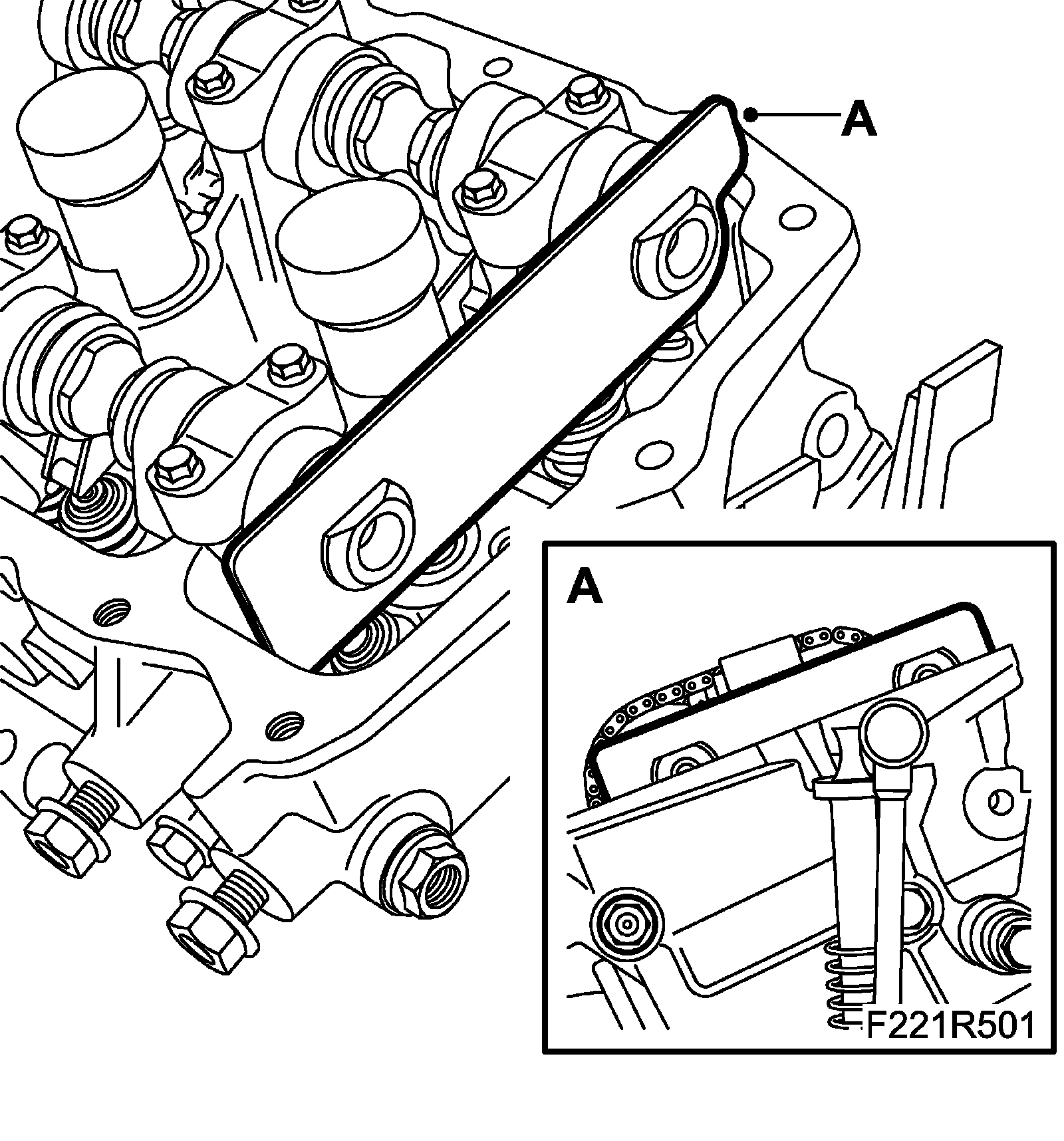 A

A

F221R501