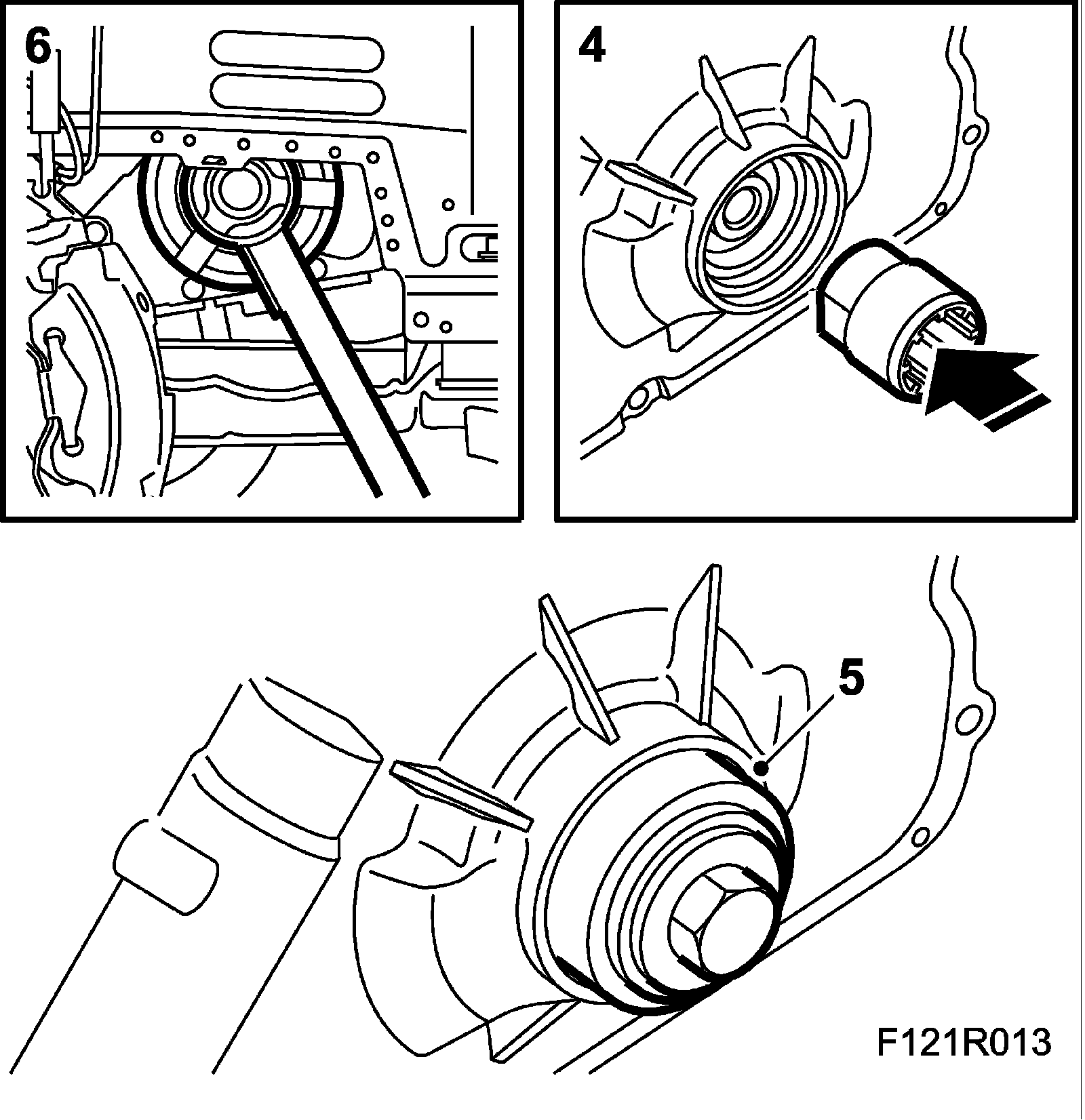 6

4

5

F121R013