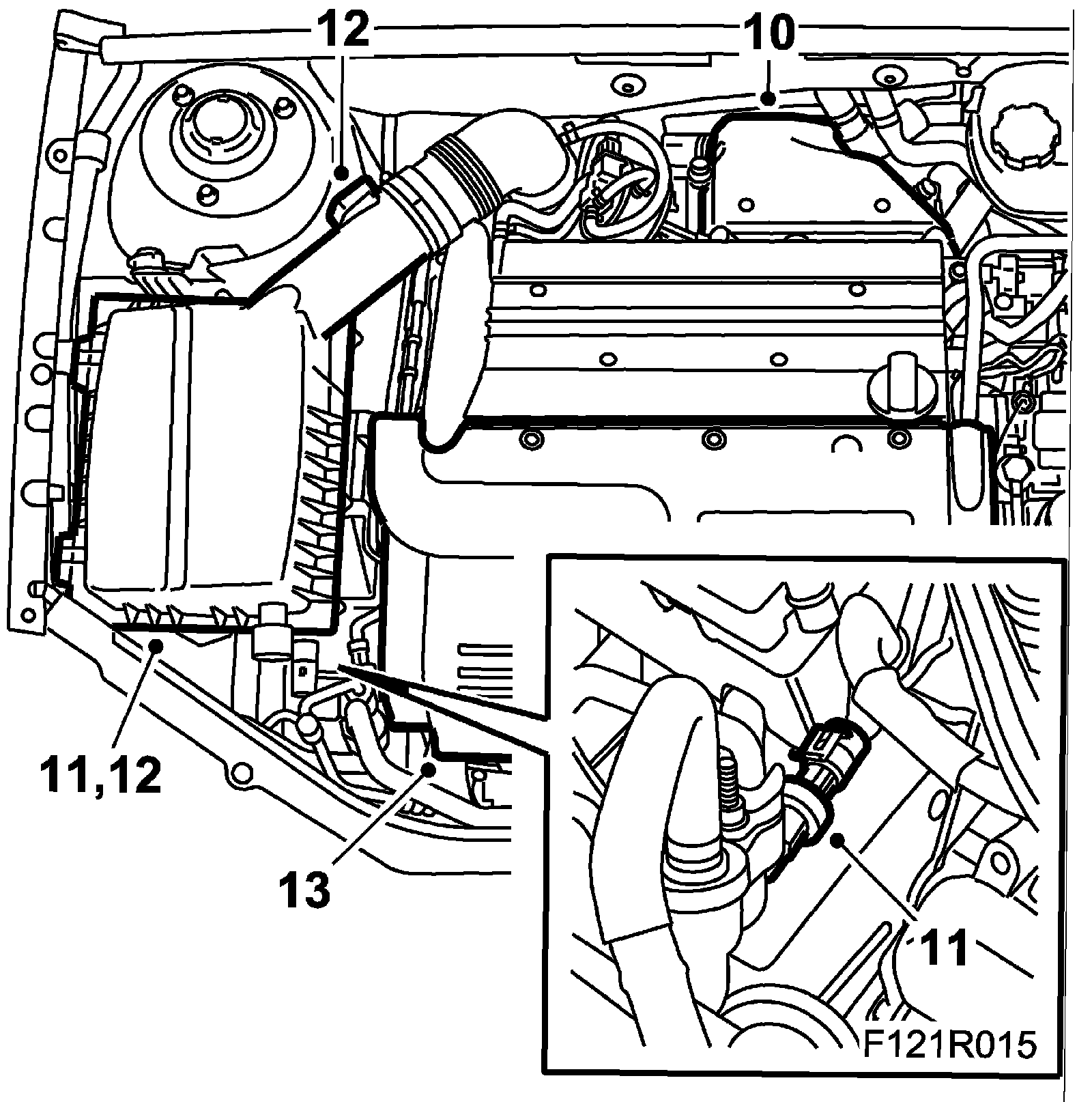 12
10
11,12
13
11
F121R015