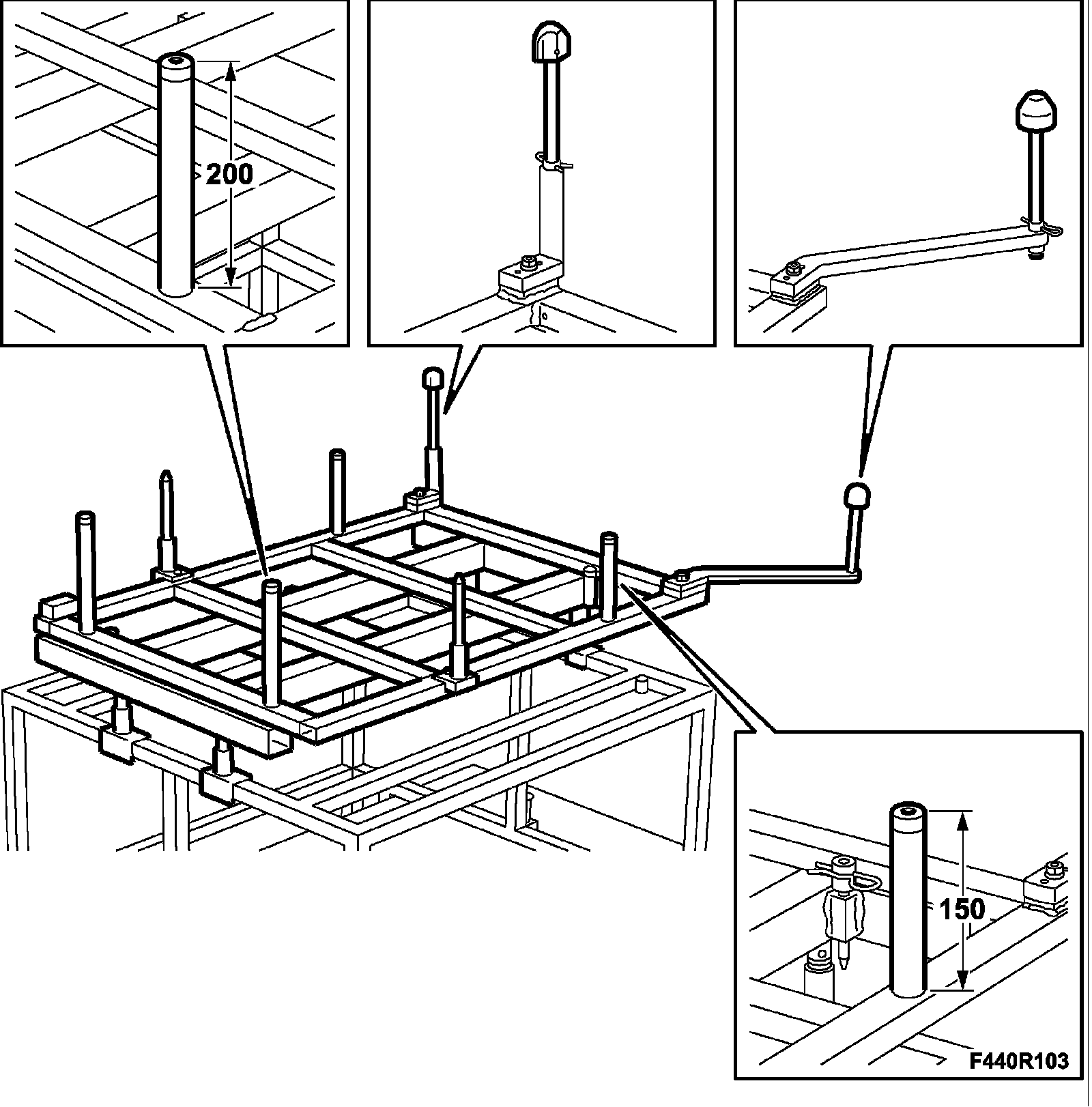 200

150

F440R103