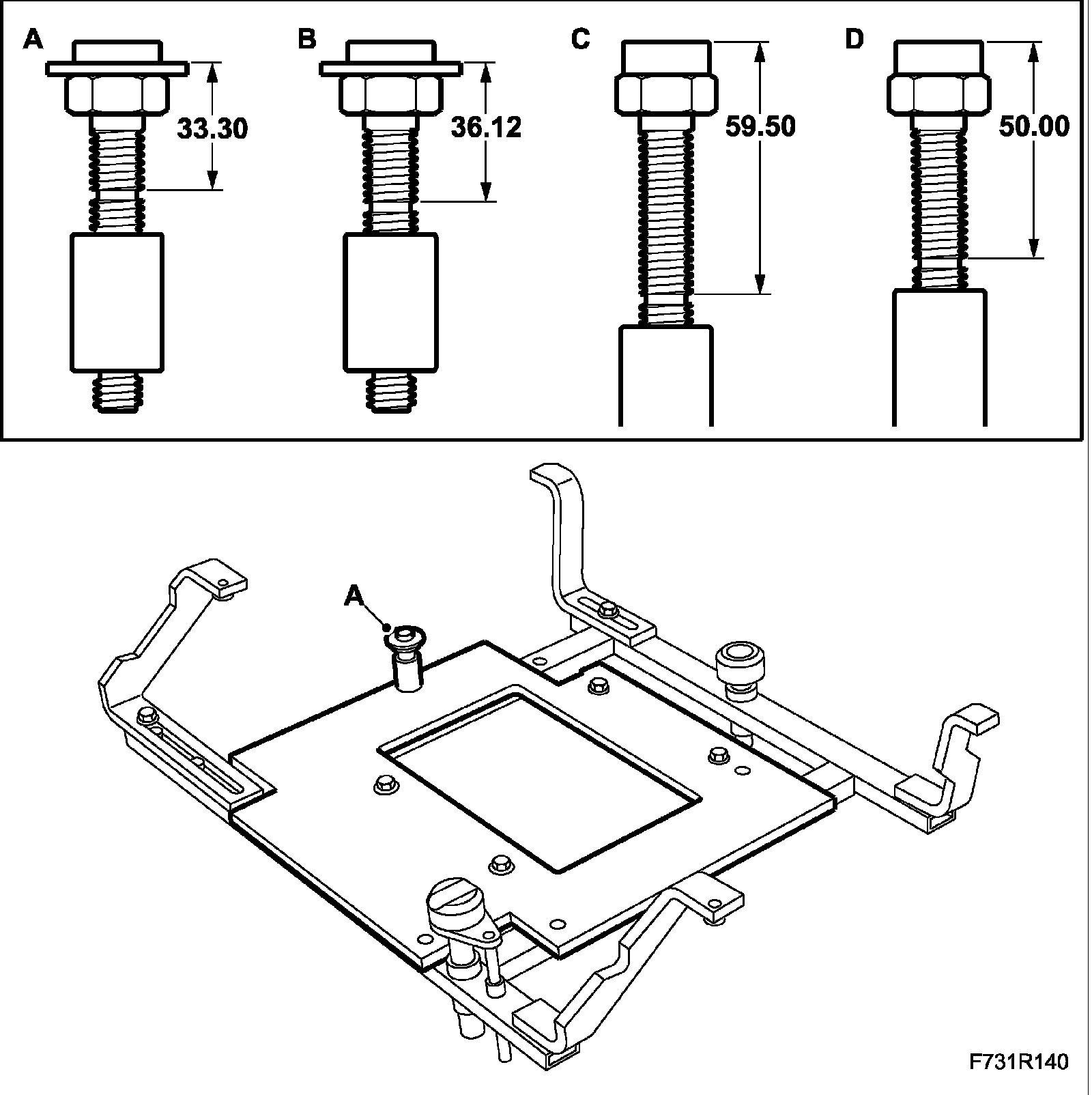 A
33.30
B
36.12
C
59.50
D
50.00

A

F731R140