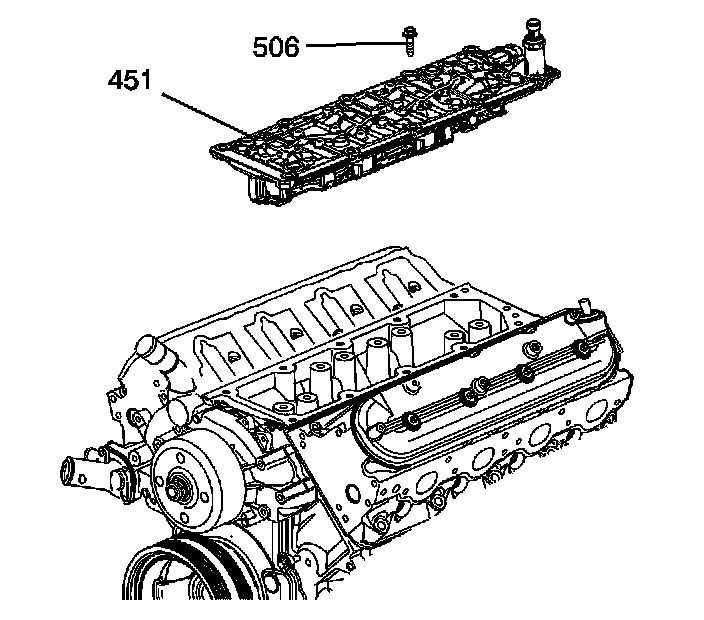 506
451