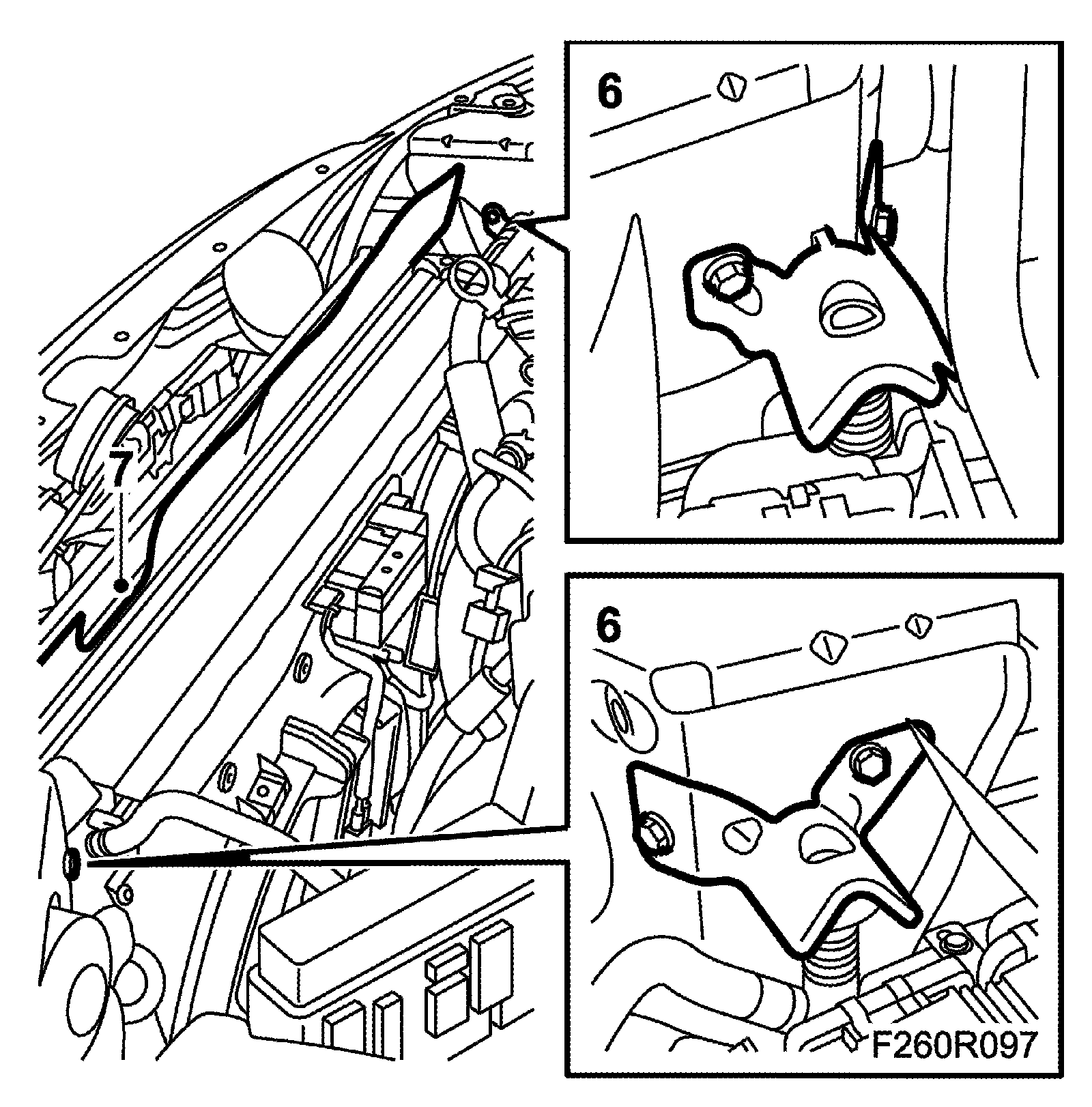 7

6

6

F260R097