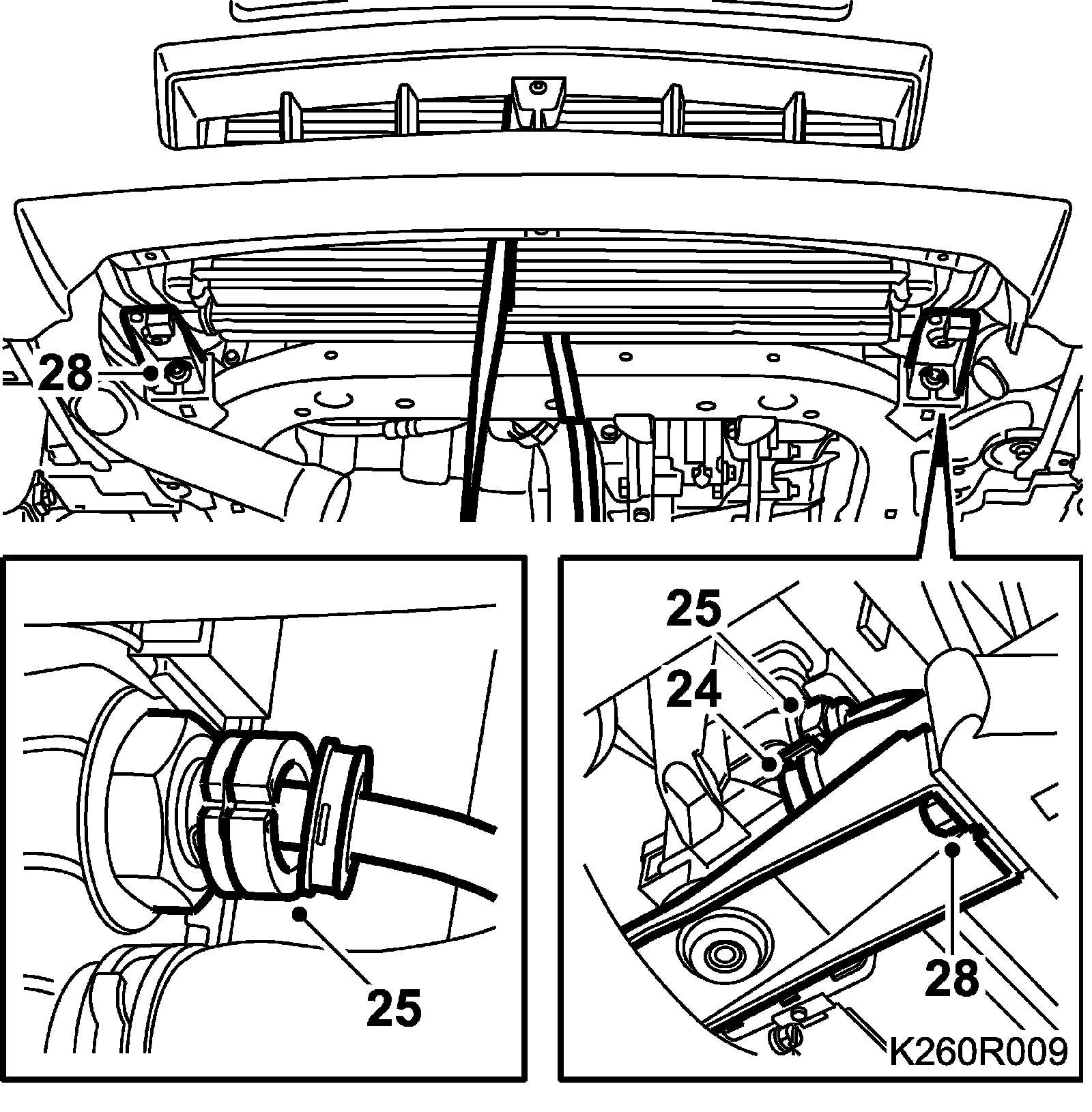 28

25

25

24

28

K260R009