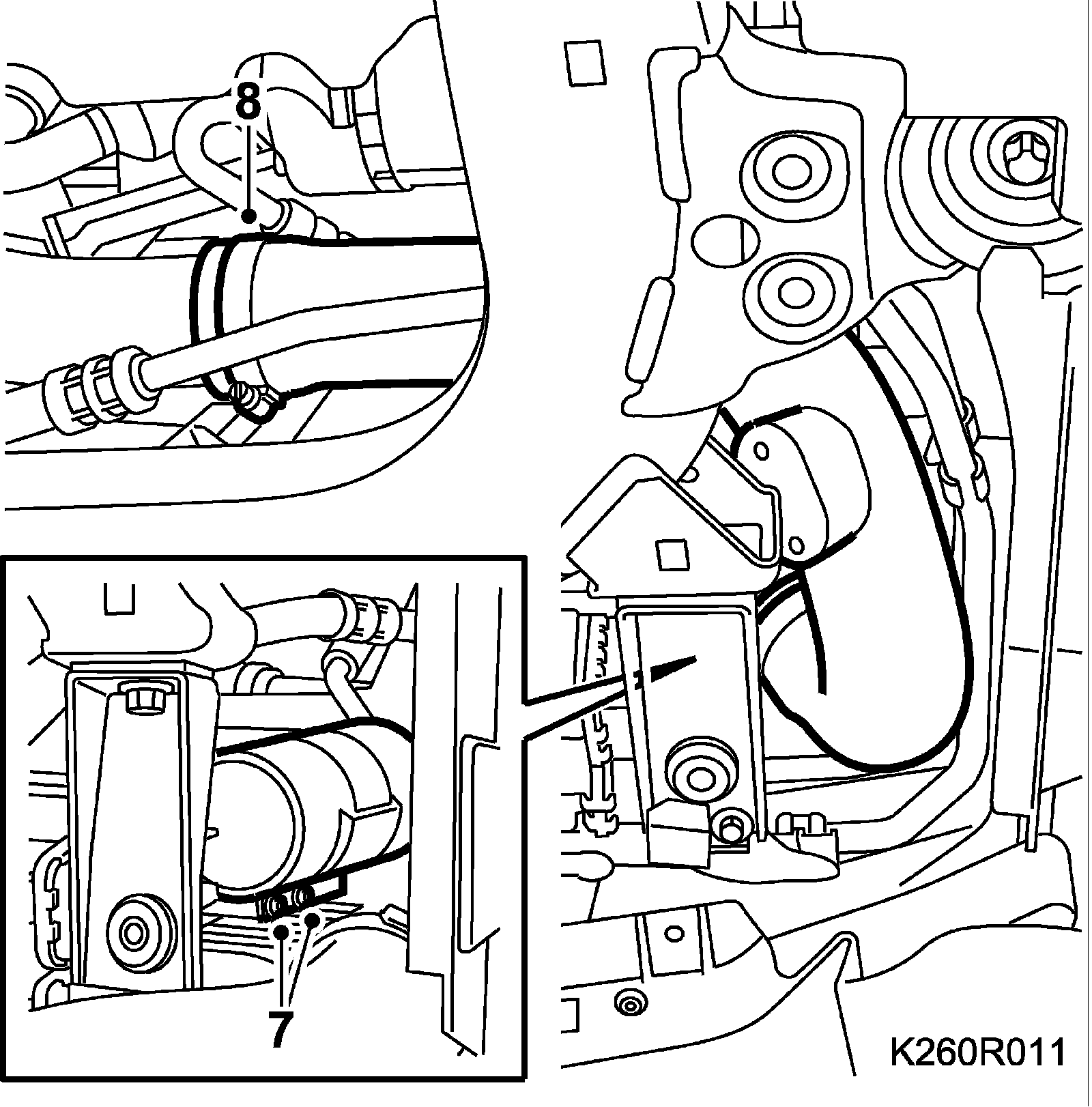 8

7

K260R011