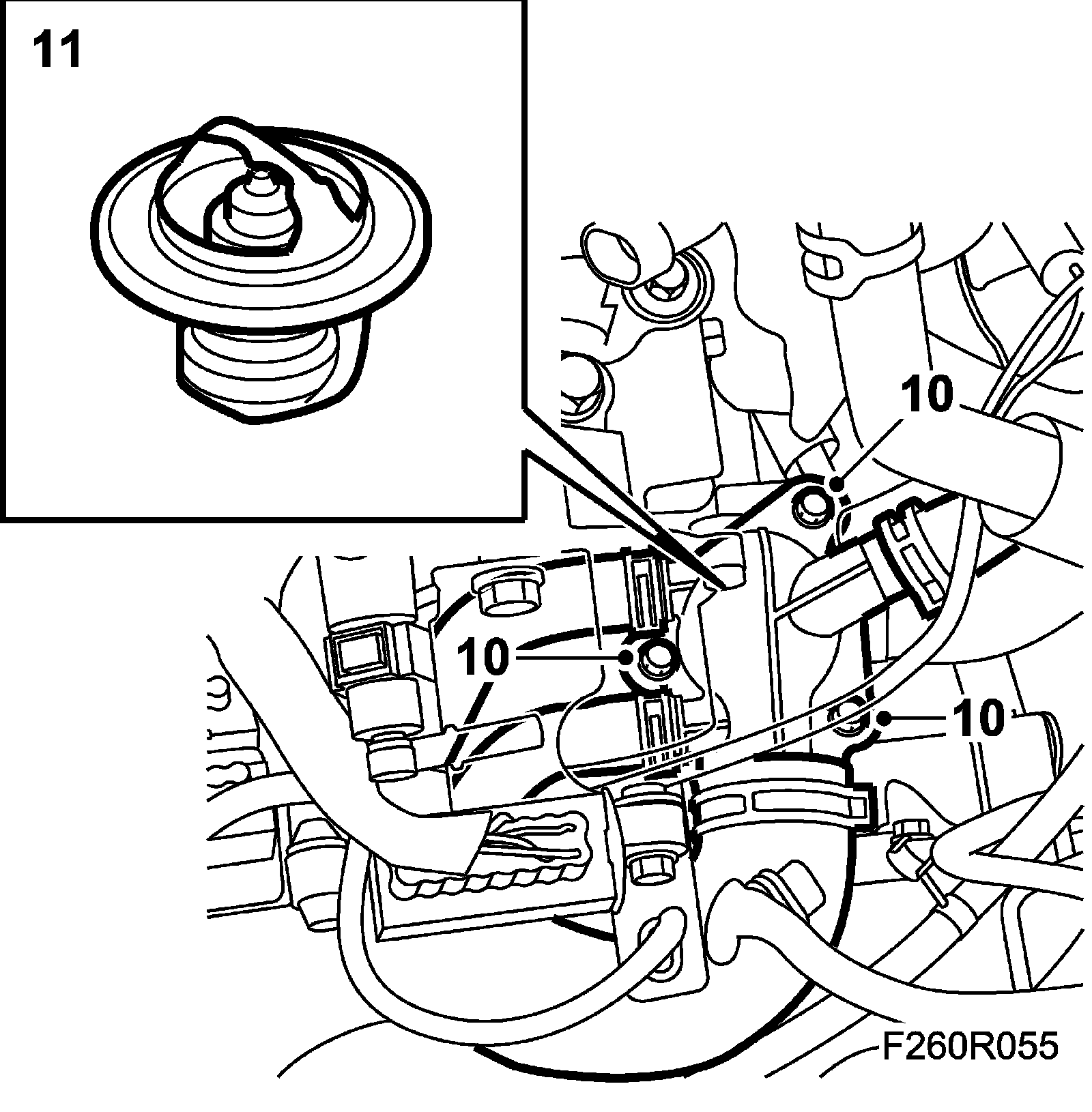 11

10

10

10

F260R055