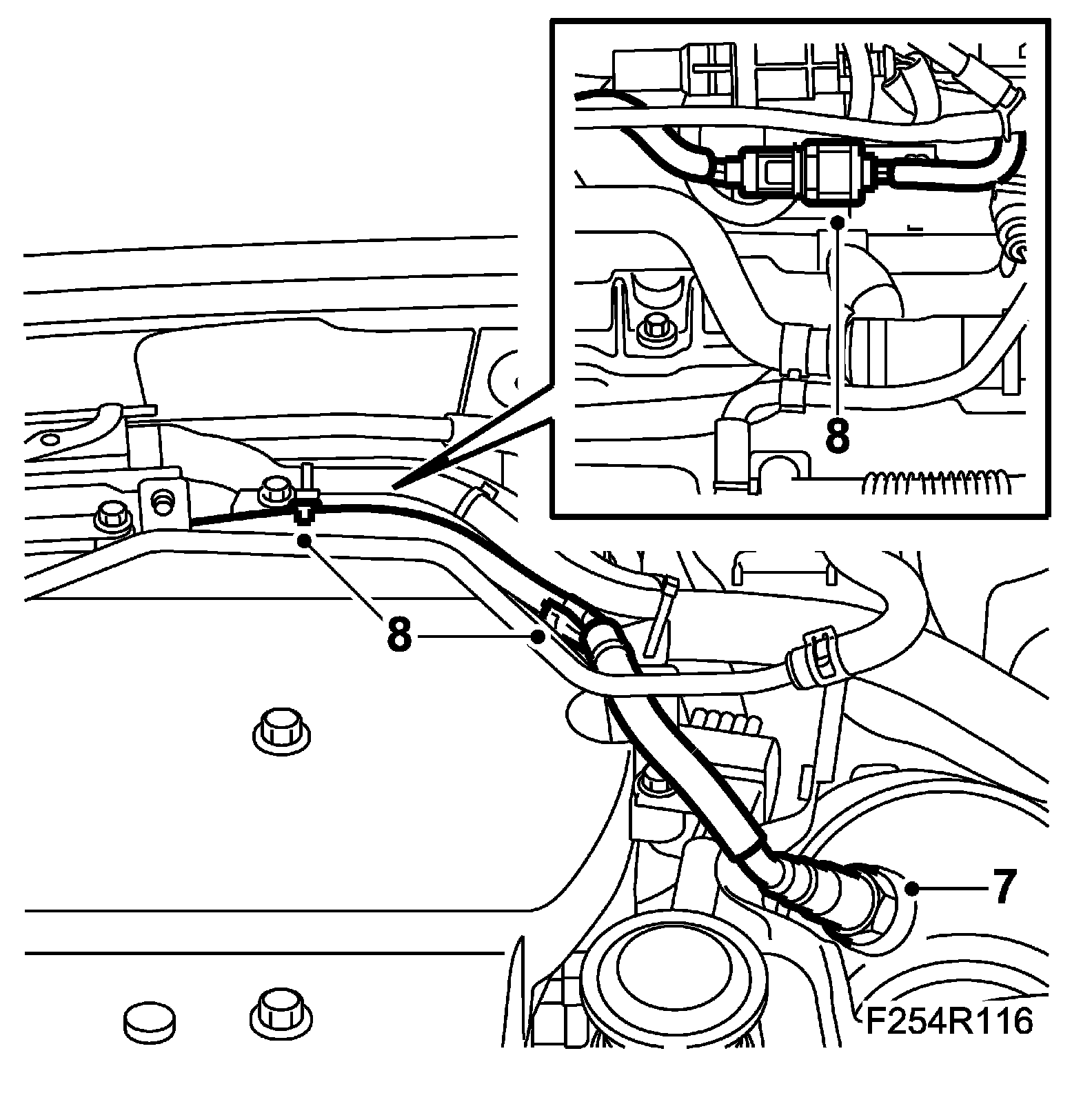 8

8

7

F254R116