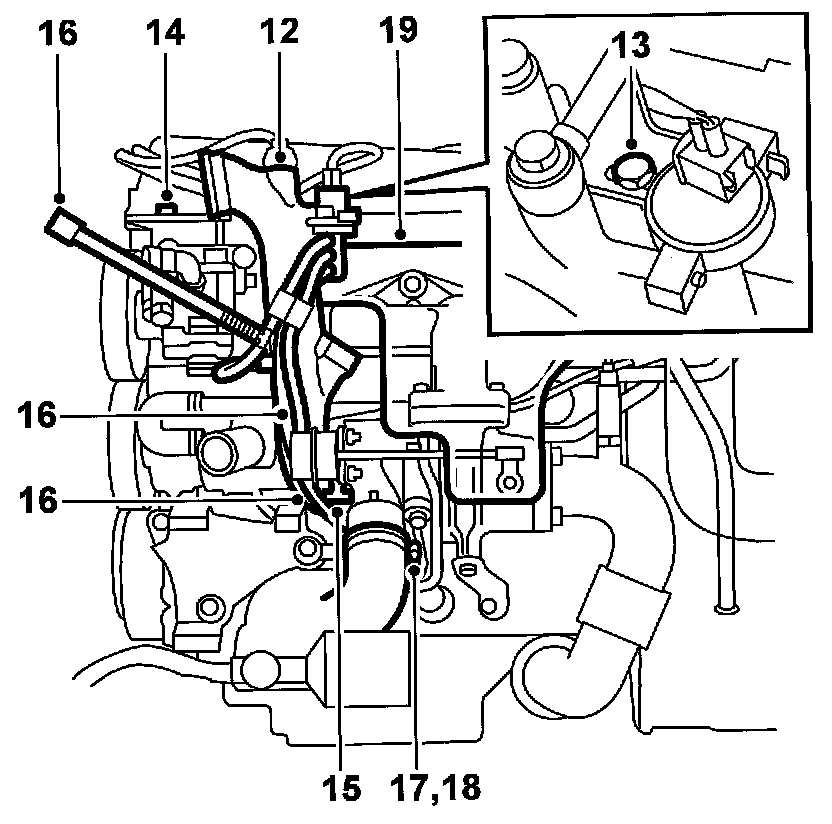 16
14
12
19
13
16
16
15
17,18