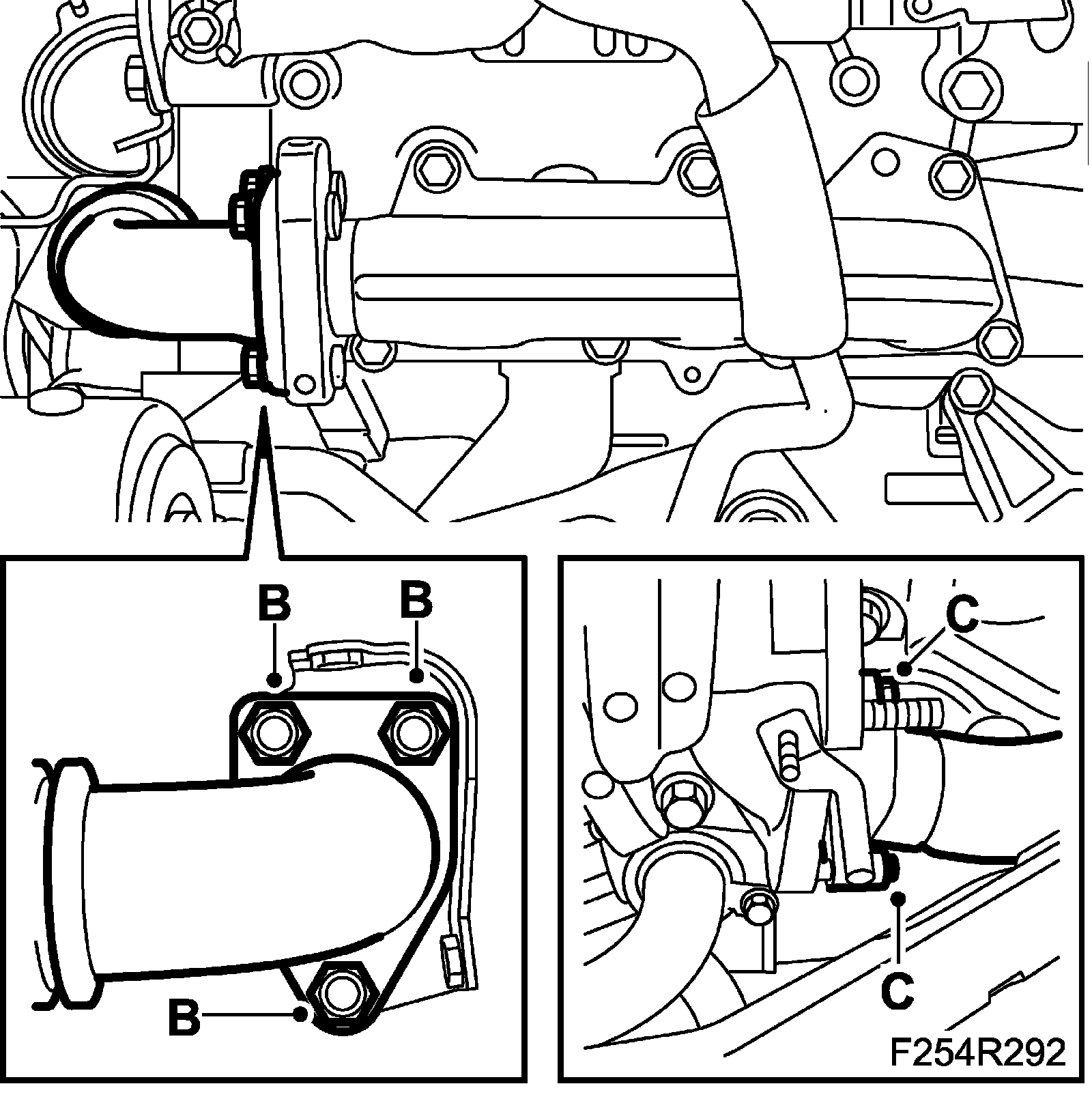 B
B
B
C
C
F254R292