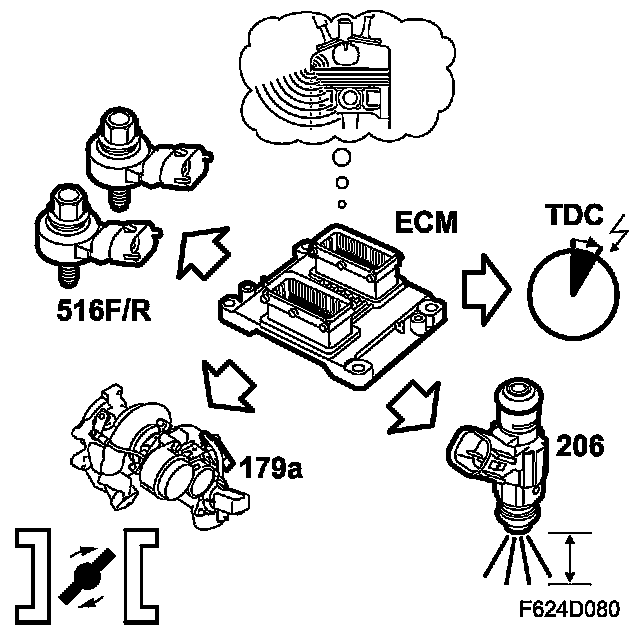 ECM

TDC

516F/R

179a

206

F624D080