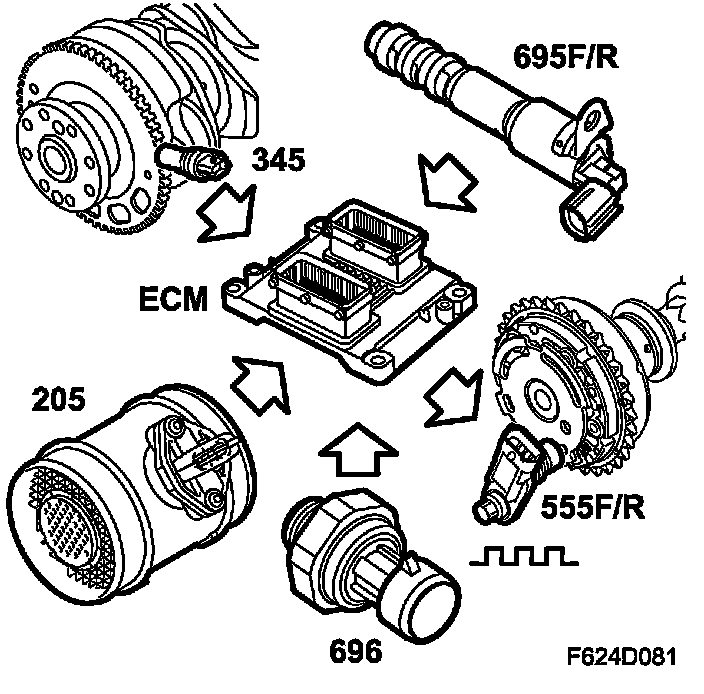 695F/R

345

ECM

205

555F/R

696

F624D081