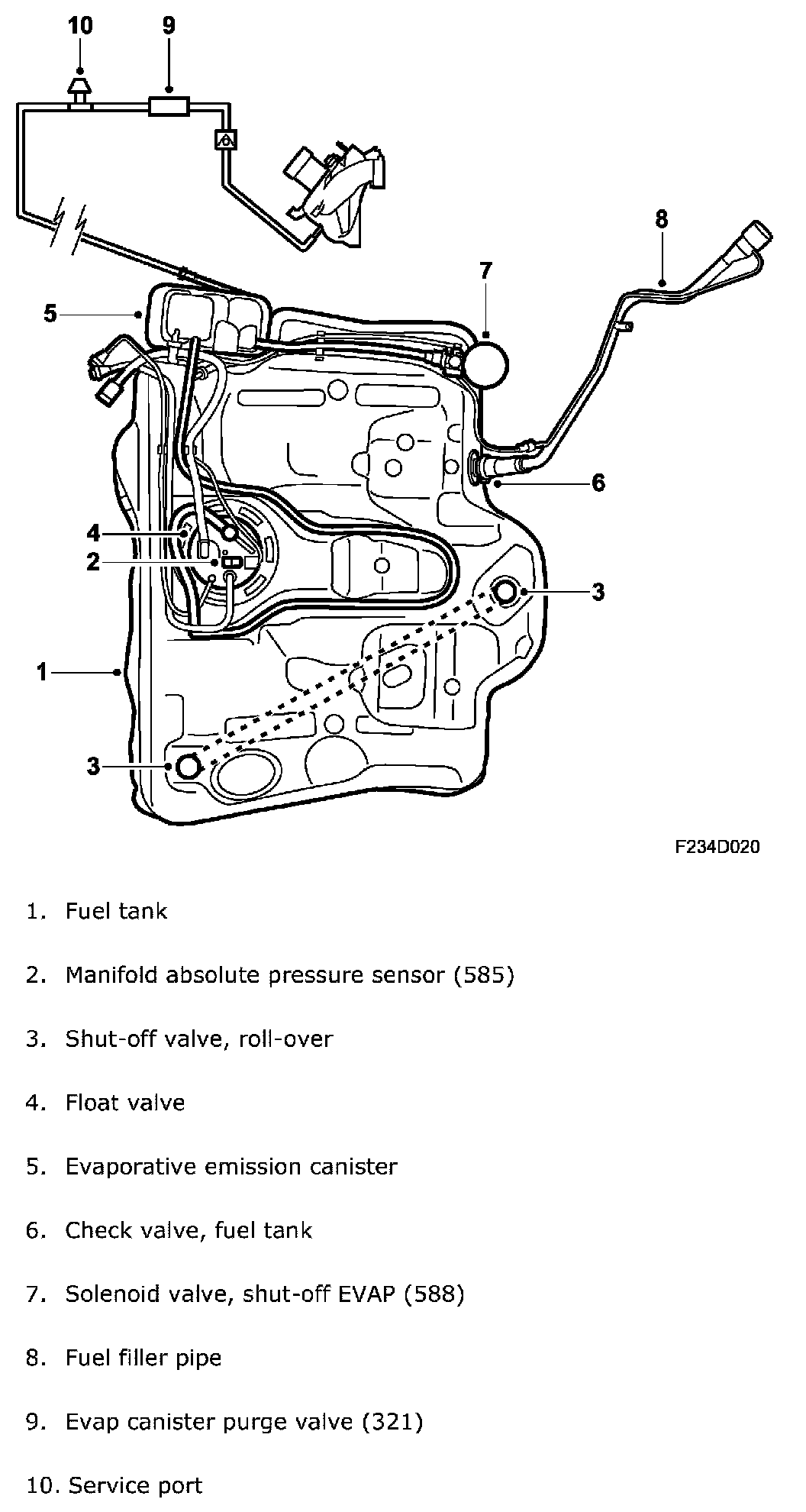 10
9
8
7
5
6
4
2
3
1
3

F234D020

1. Fuel tank

2. Manifold absolute pressure sensor (585)

3. Shut-off valve, roll-over

4. Float valve

5. Evaporative emission canister

6. Check valve, fuel tank

7. Solenoid valve, shut-off EVAP (588)

8. Fuel filler pipe

9. Evap canister purge valve (321)

10. Service port