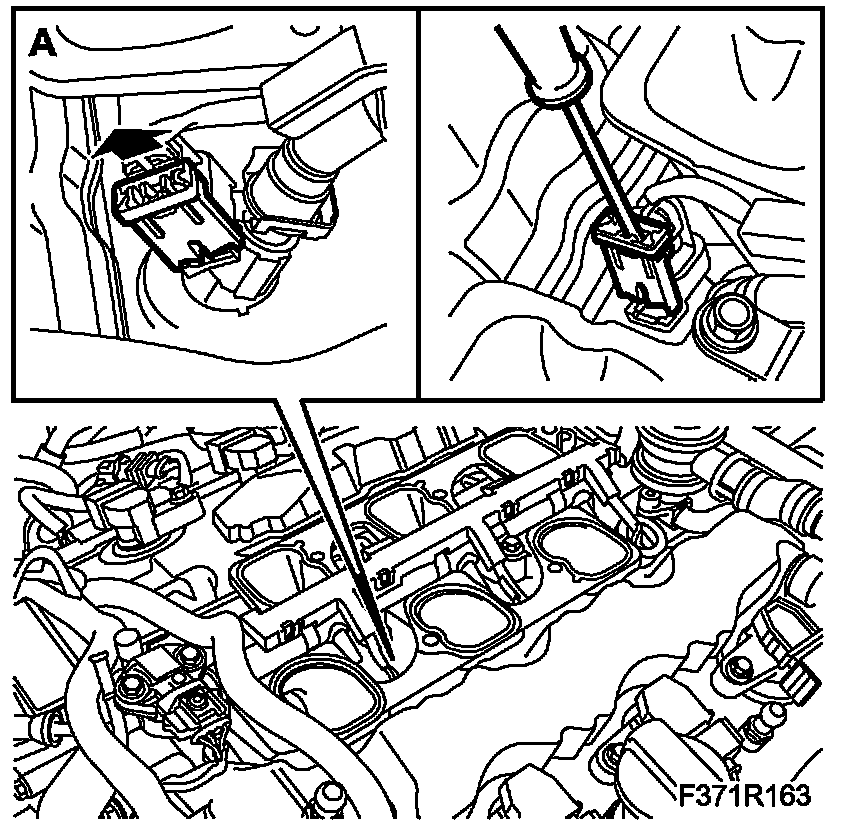 A

F371R163