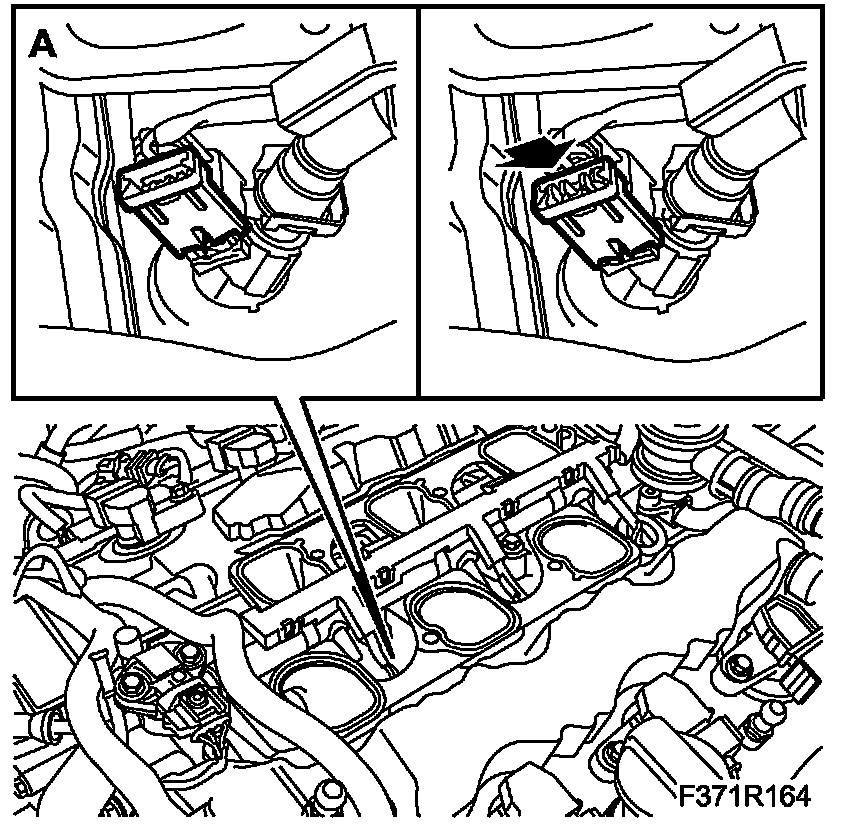 A

F371R164