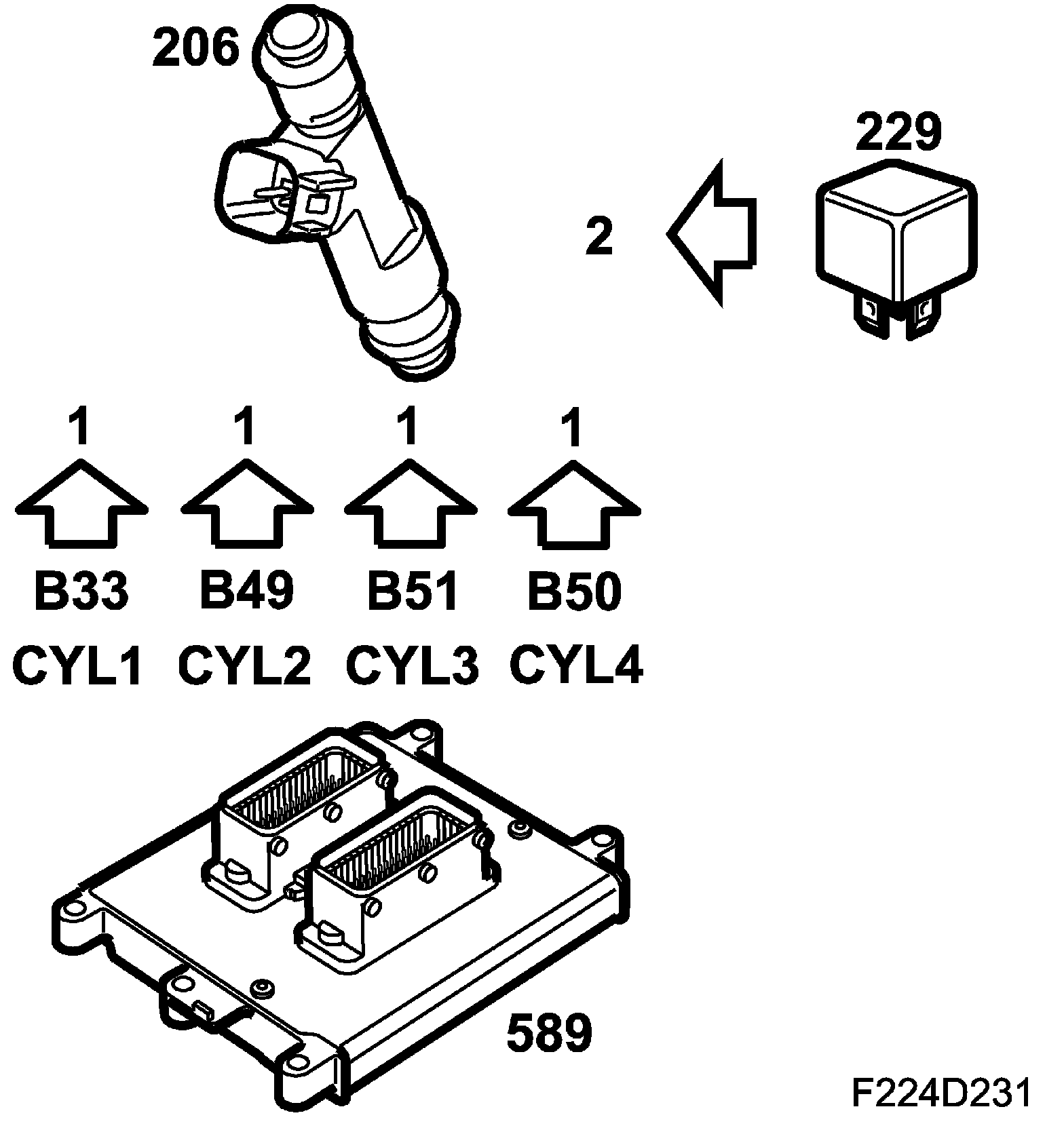 206

229

2

1 1 1 1

B33 B49 B51 B50

CYL1 CYL2 CYL3 CYL4

589

F224D231