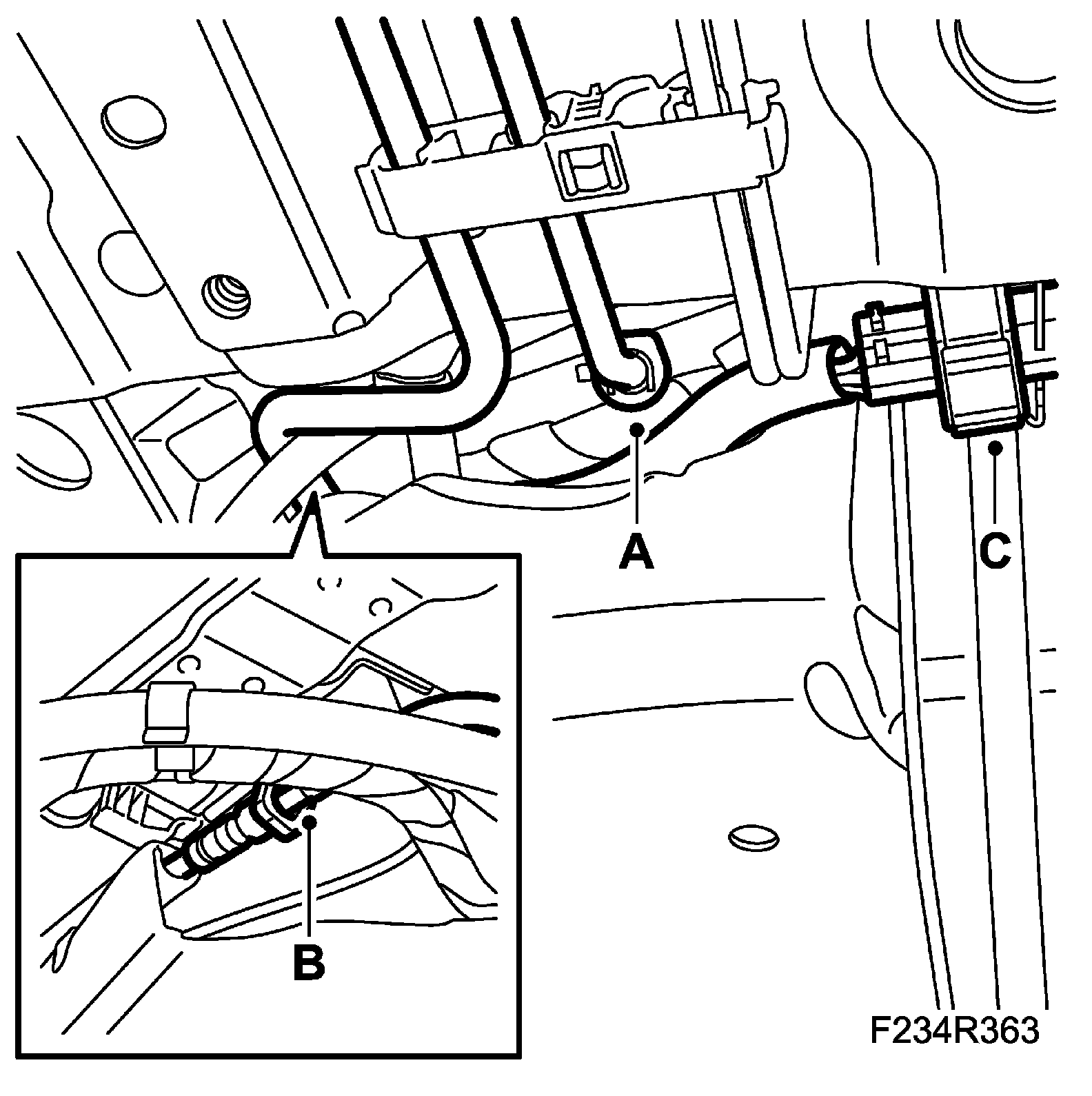 A
C
B
F234R363