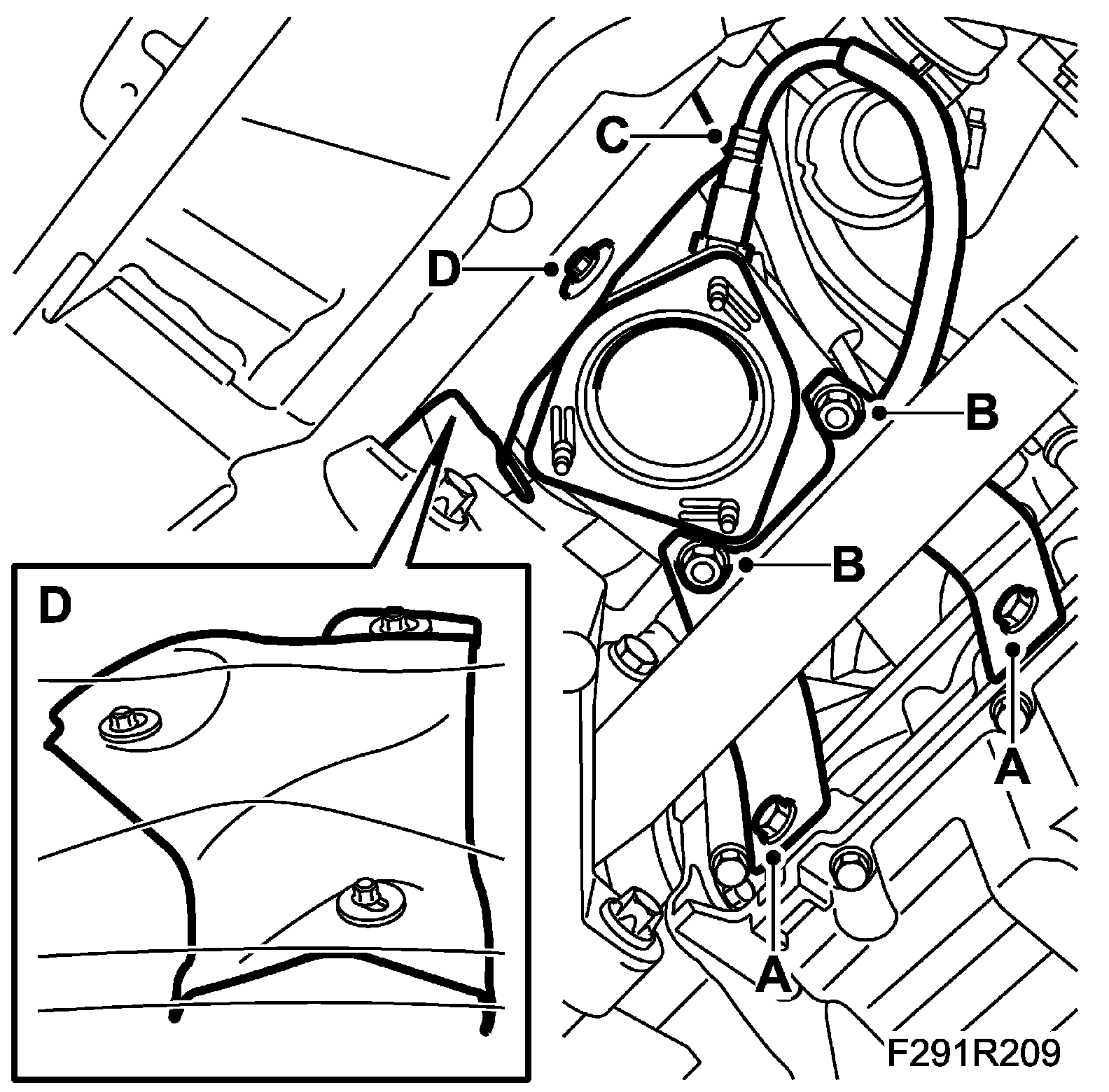 C
D
B
B
D
A
A
F291R209