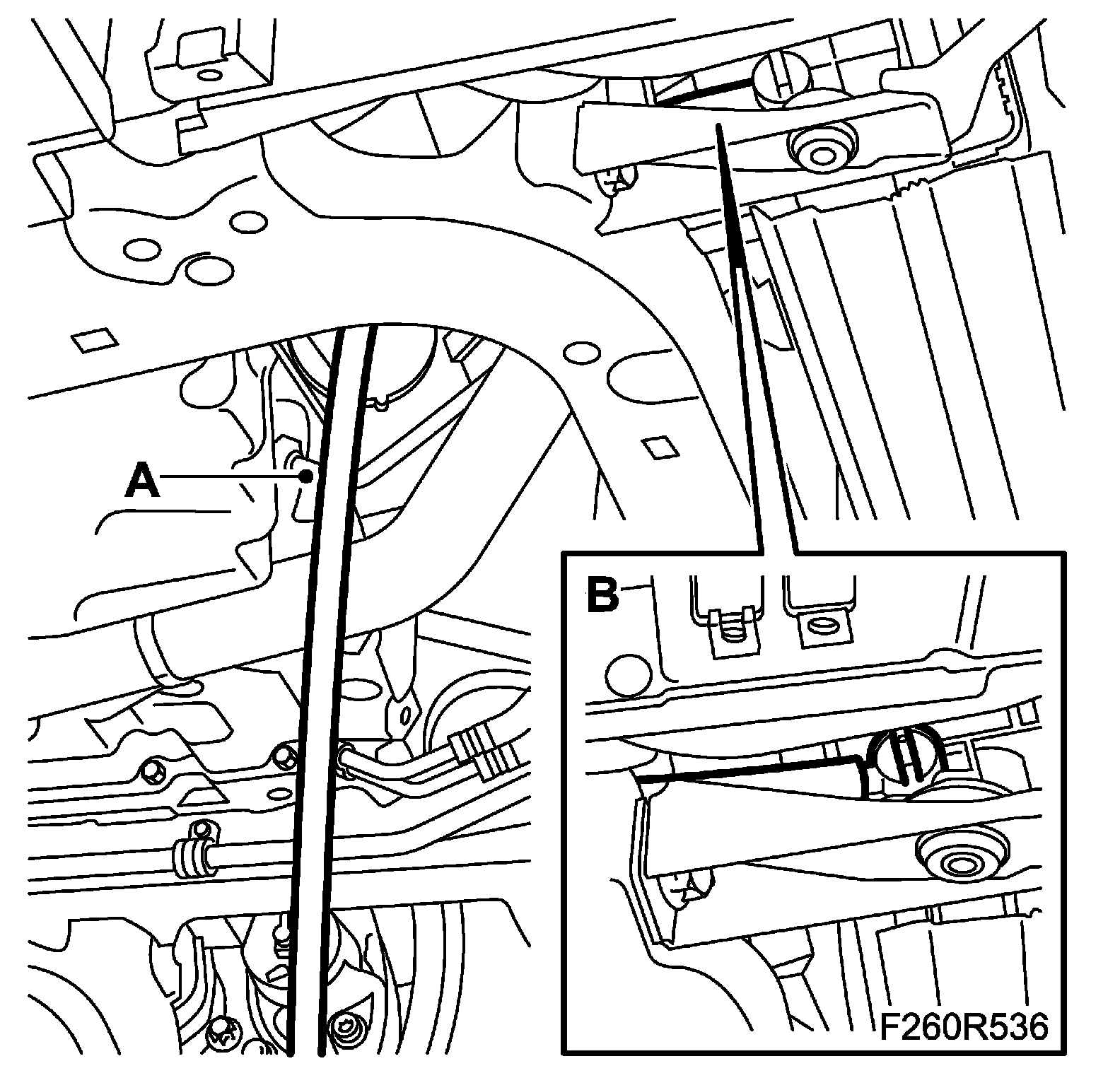 A
B
F260R536