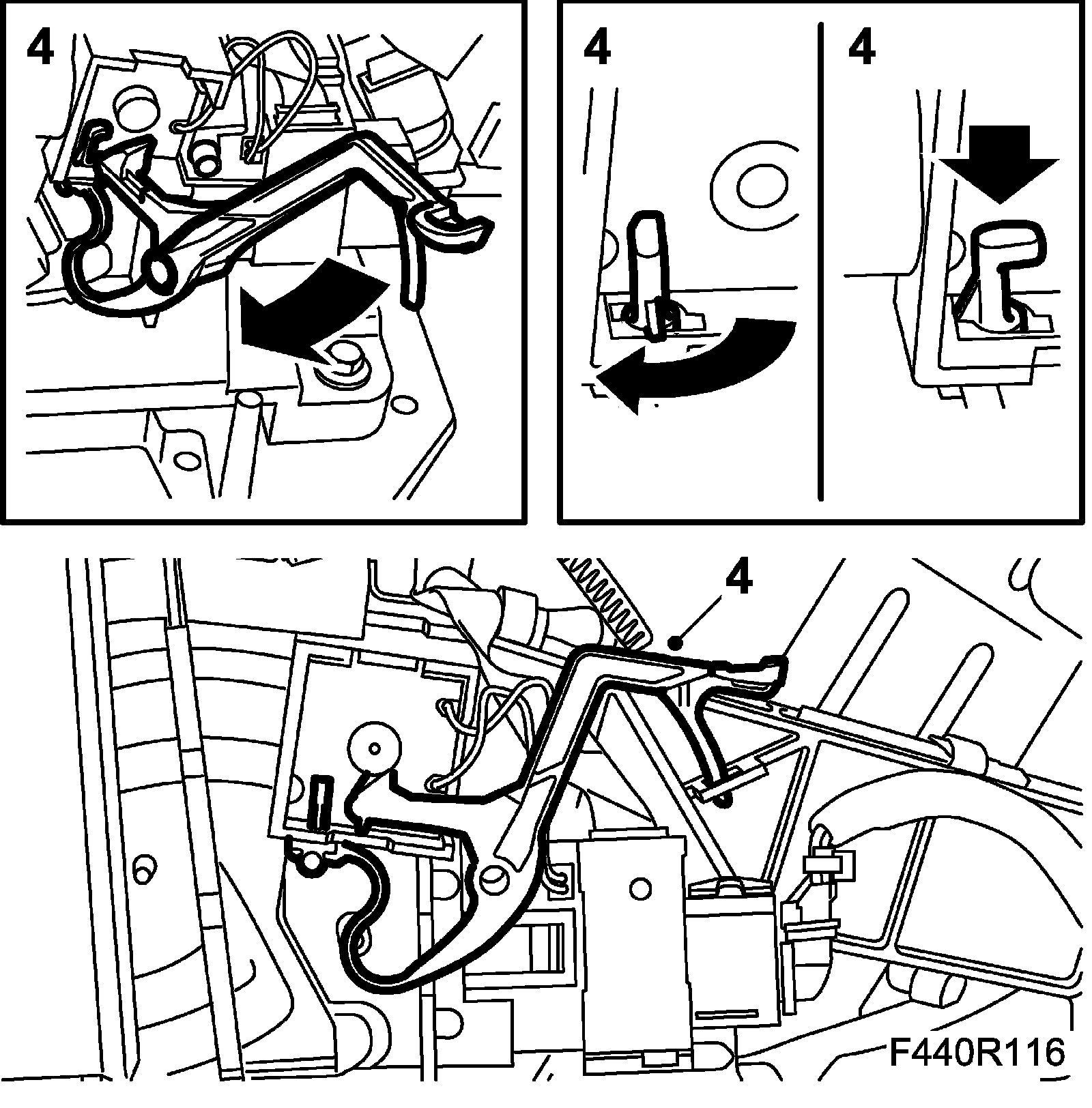 4

4

4

4

F440R116