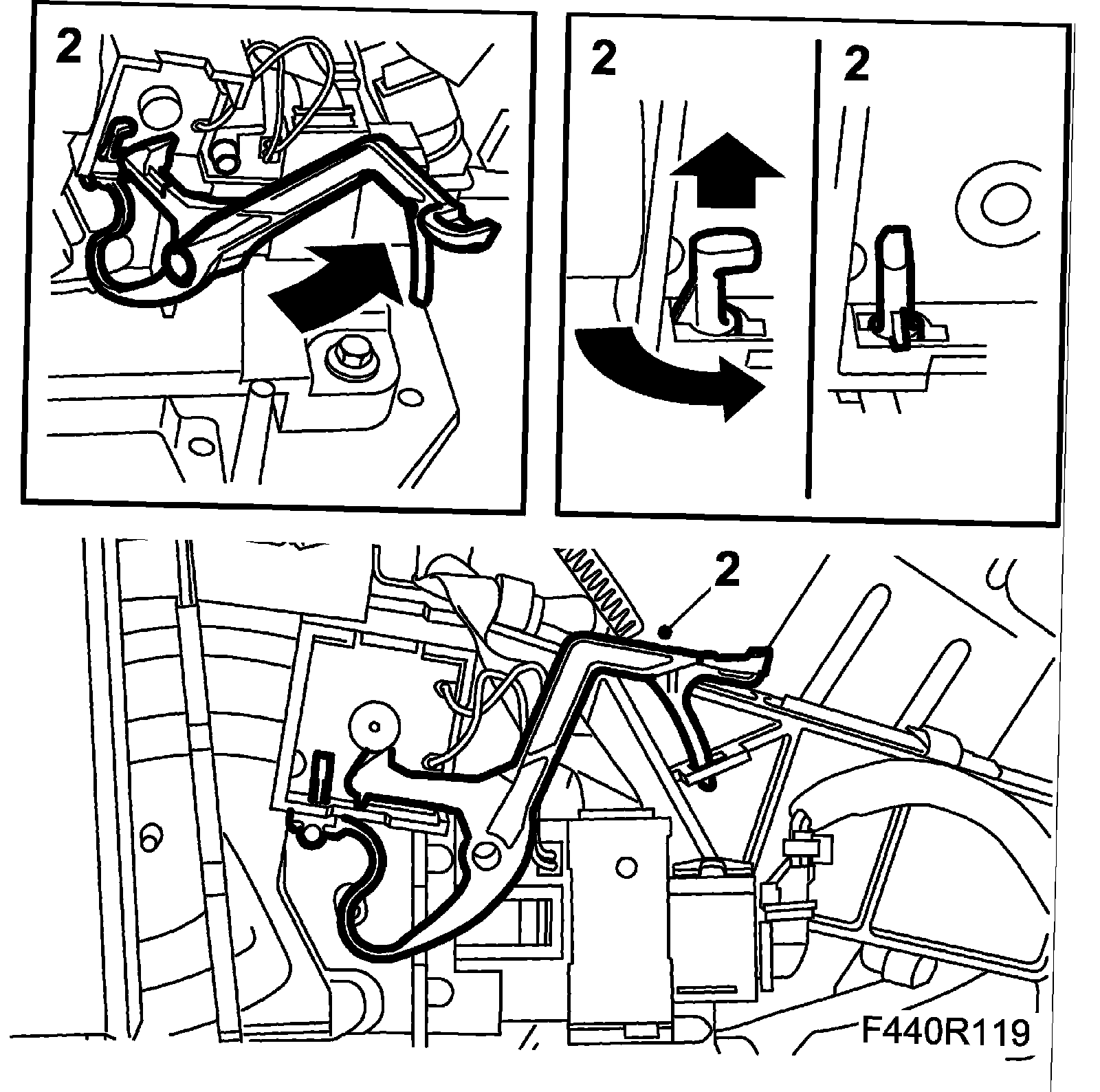 2

2

2

2

F440R119