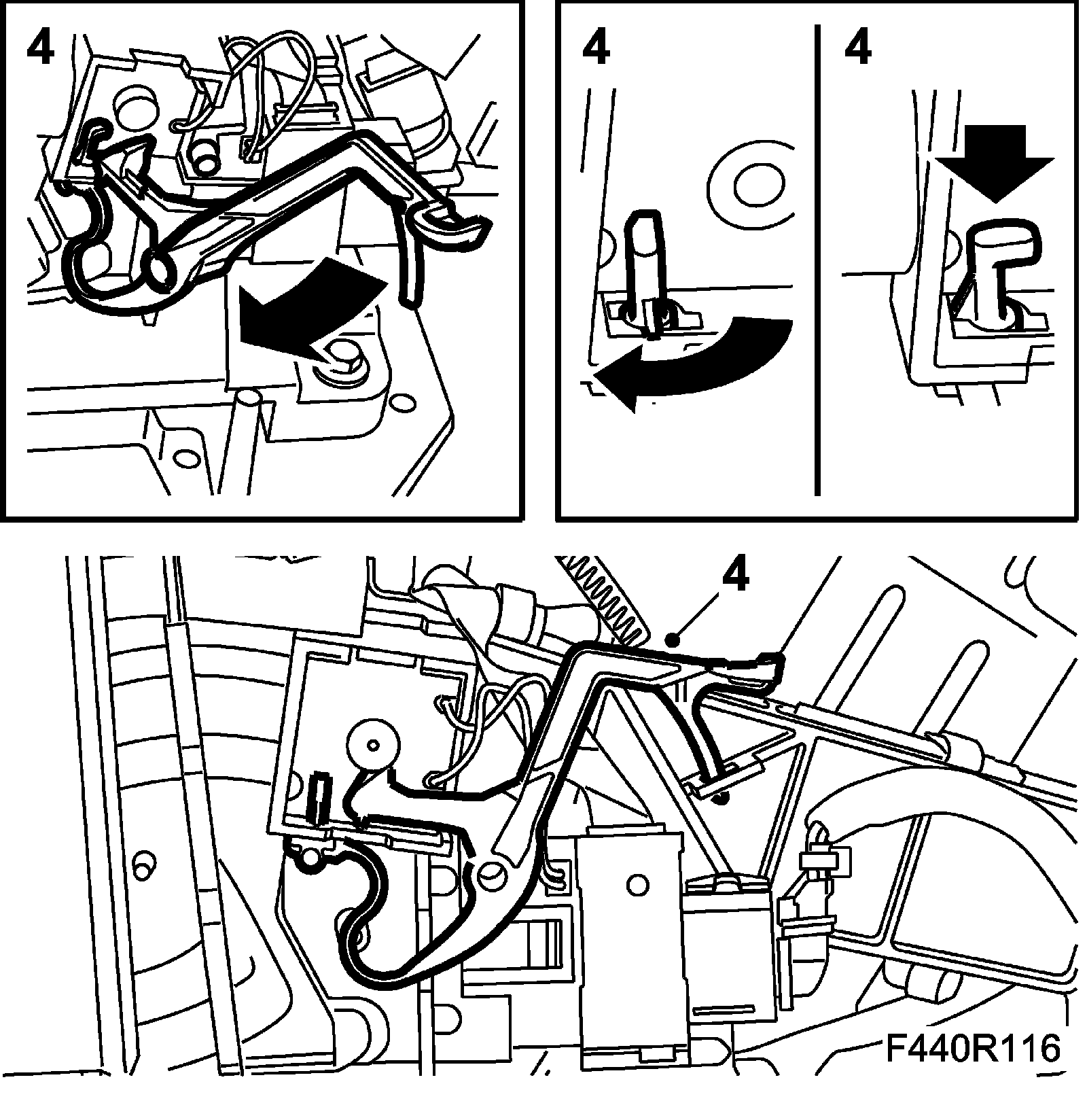 4

4

4

4

F440R116