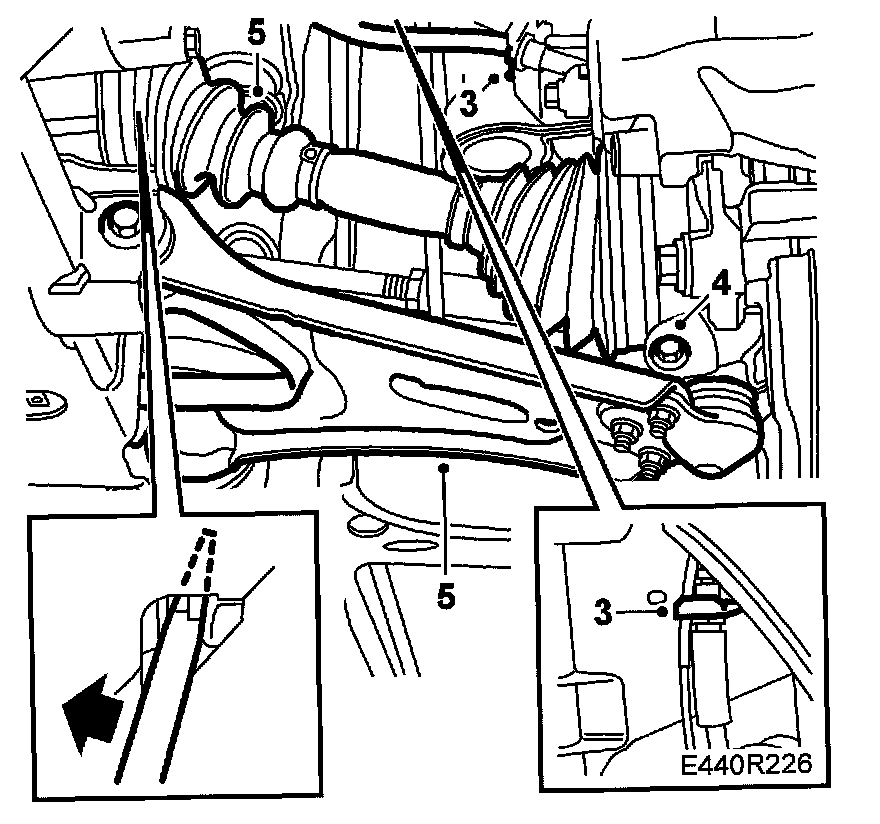 5
3
4
5
3
E440R226