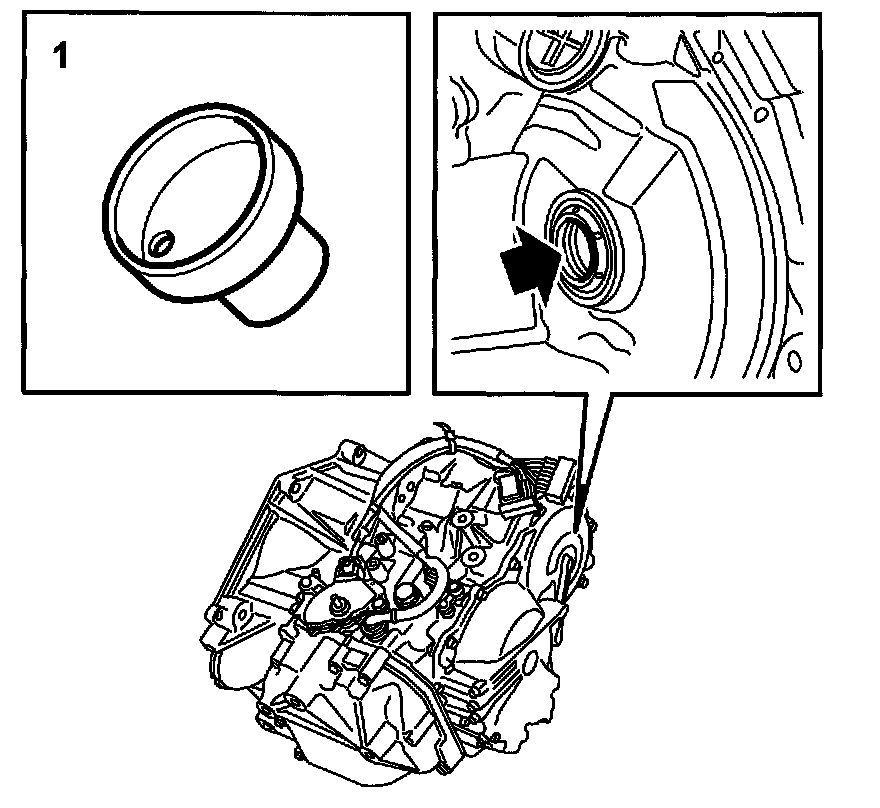 1