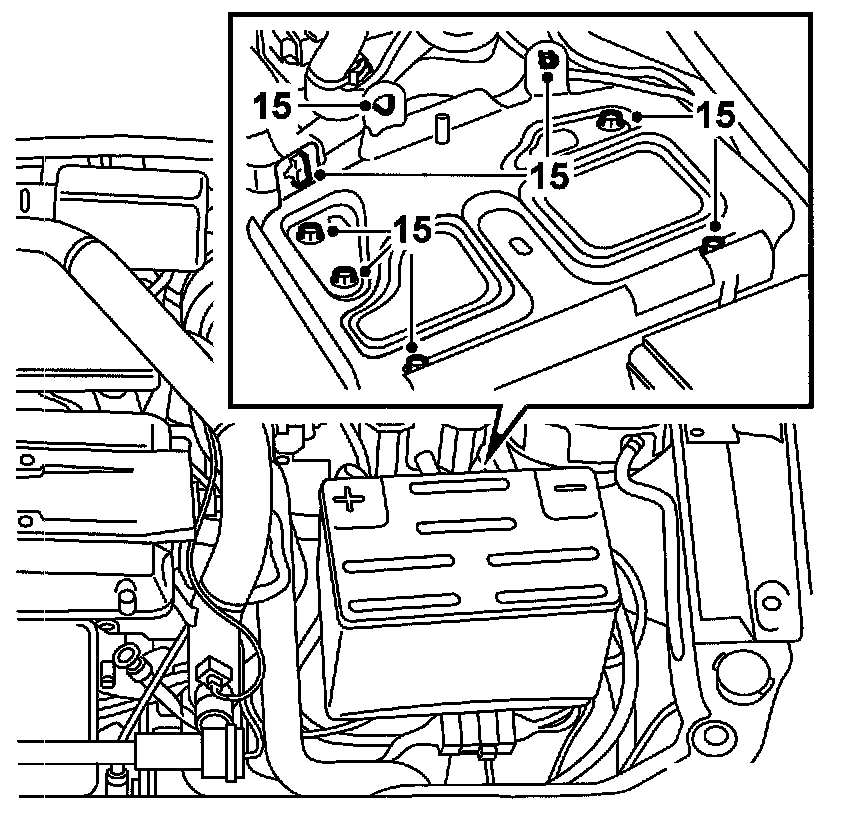 15
15
15
15
+
−