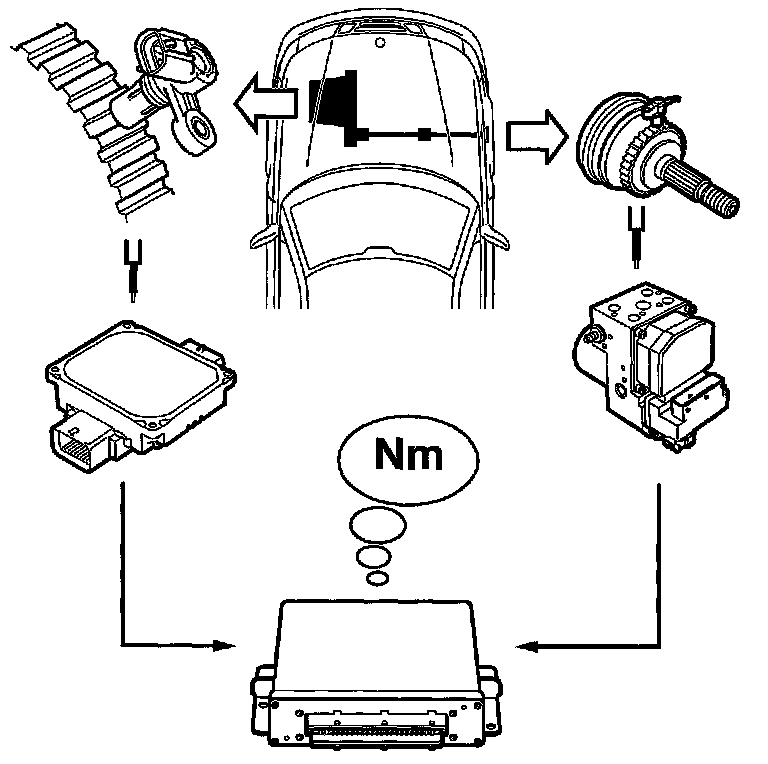 Nm