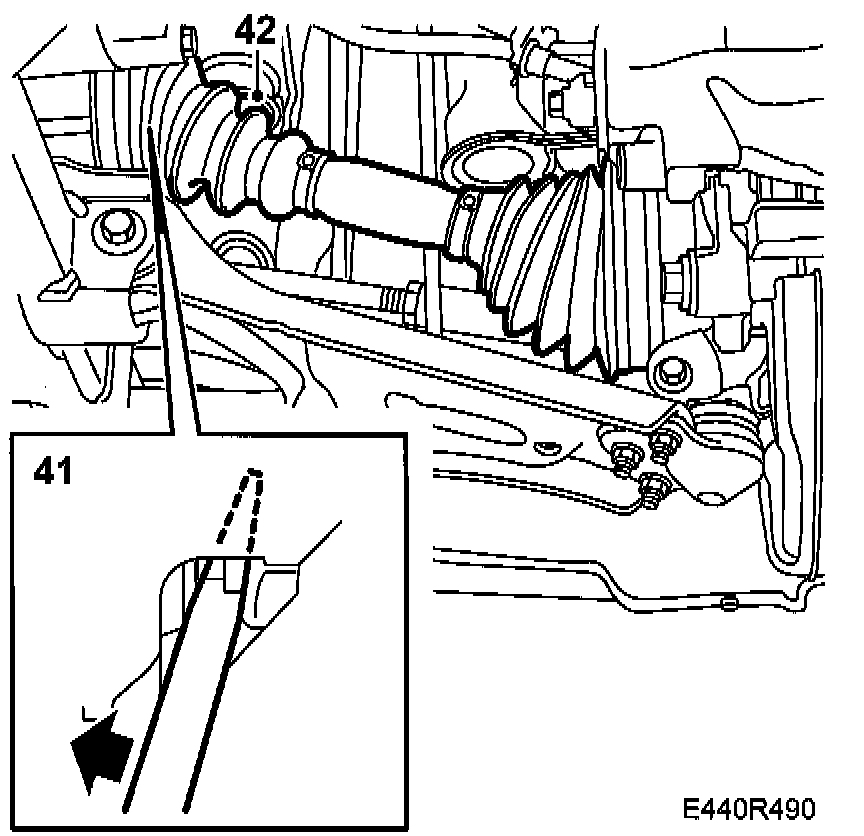 42

41

E440R490