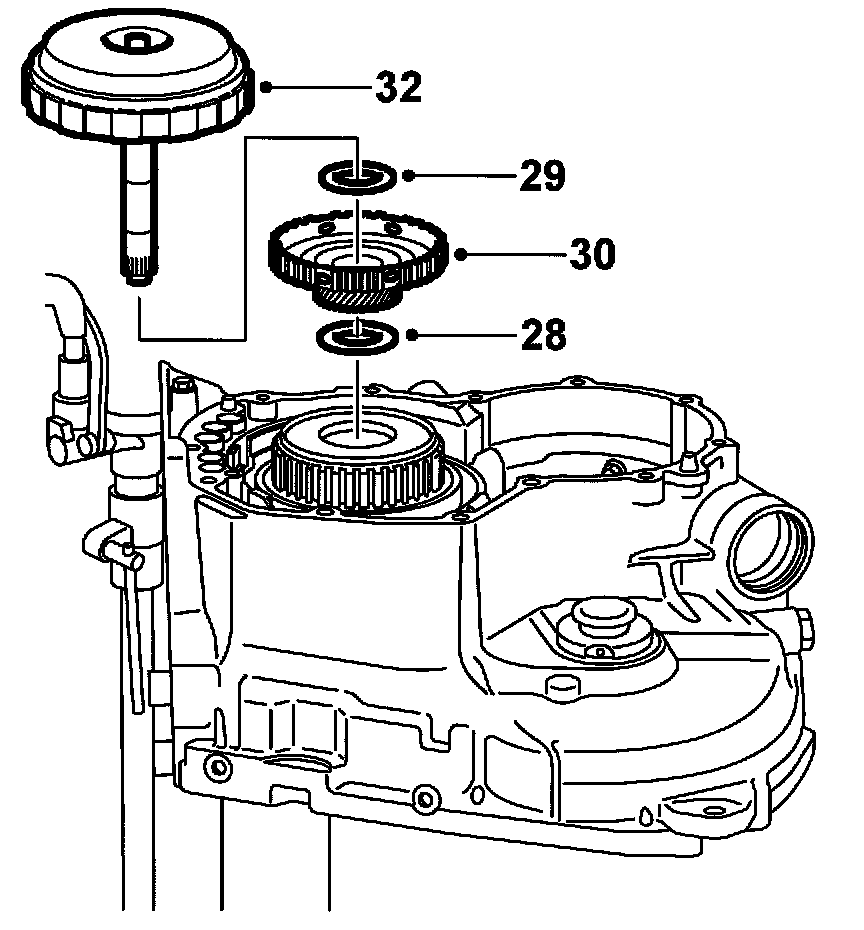 32
29
30
28