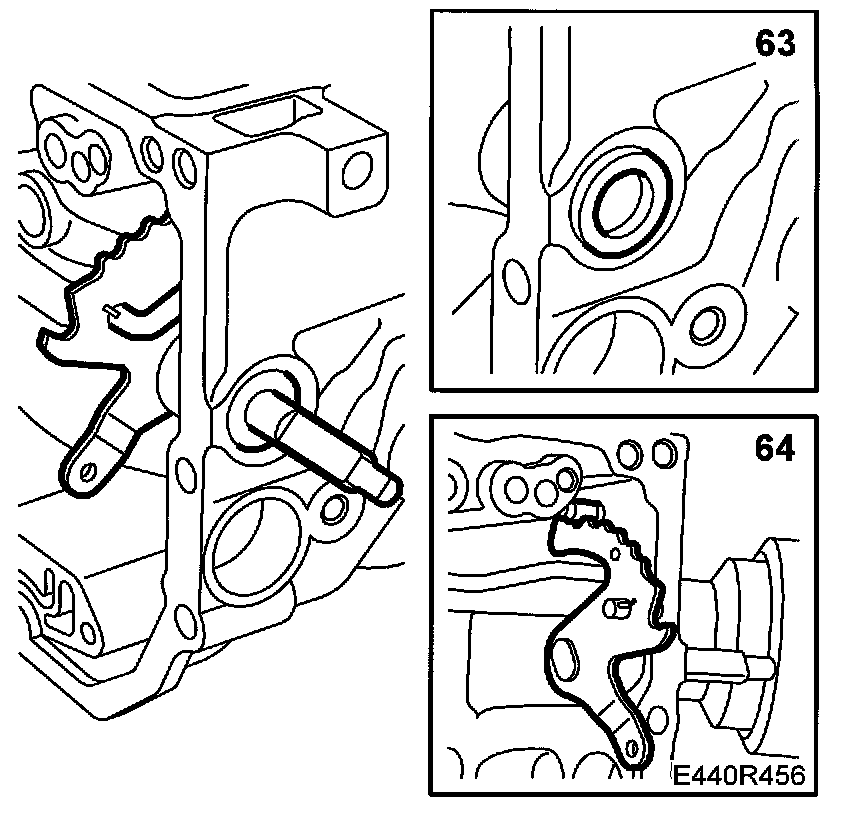 63

64

E440R456