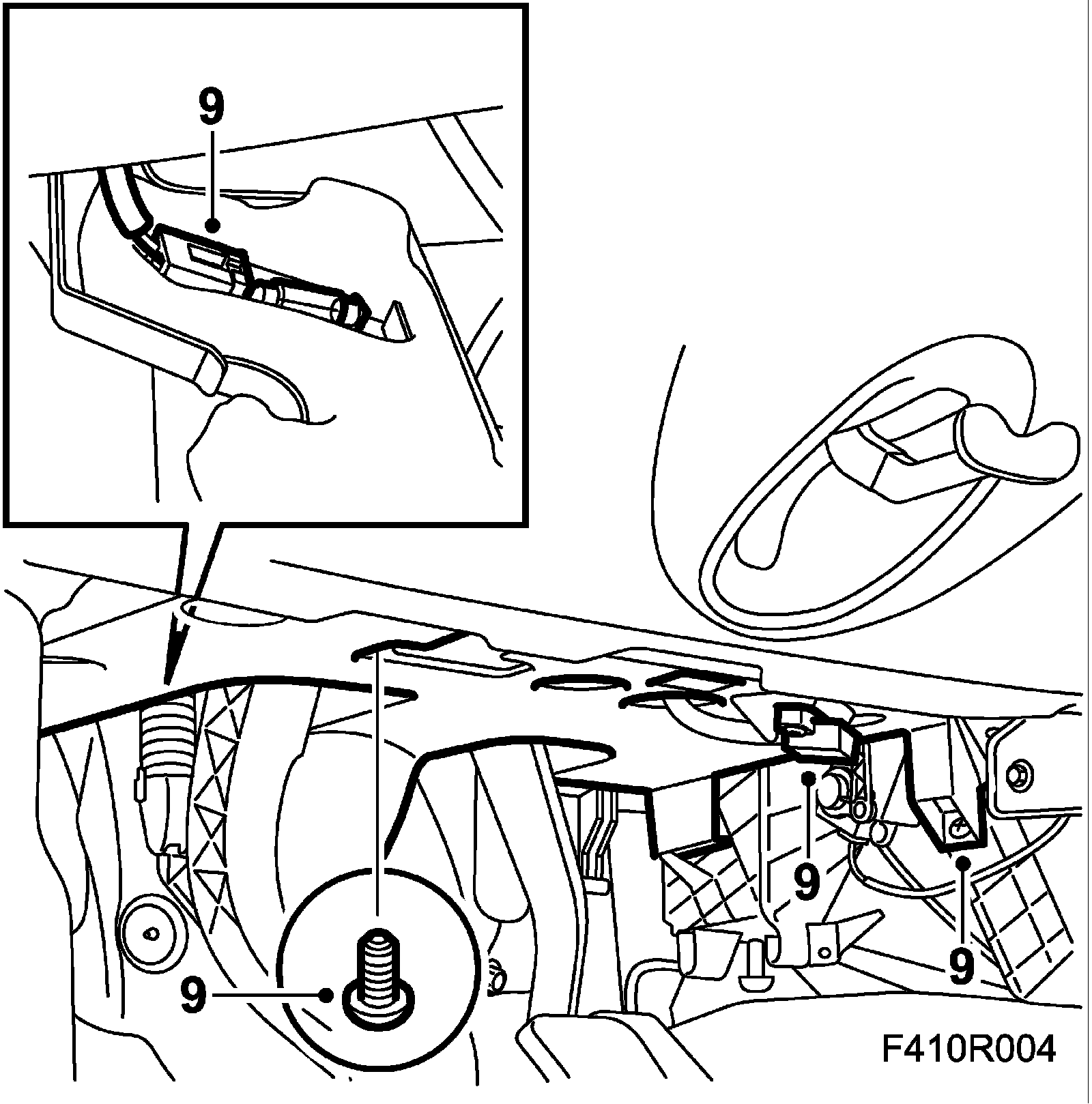 9

9

9

9

F410R004