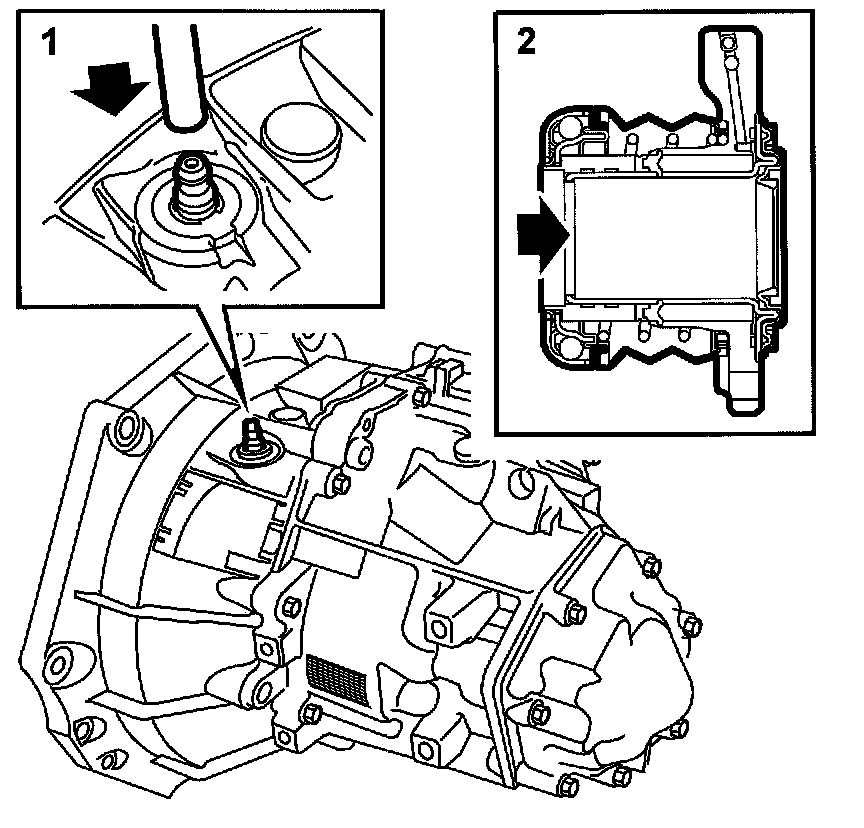 1

2