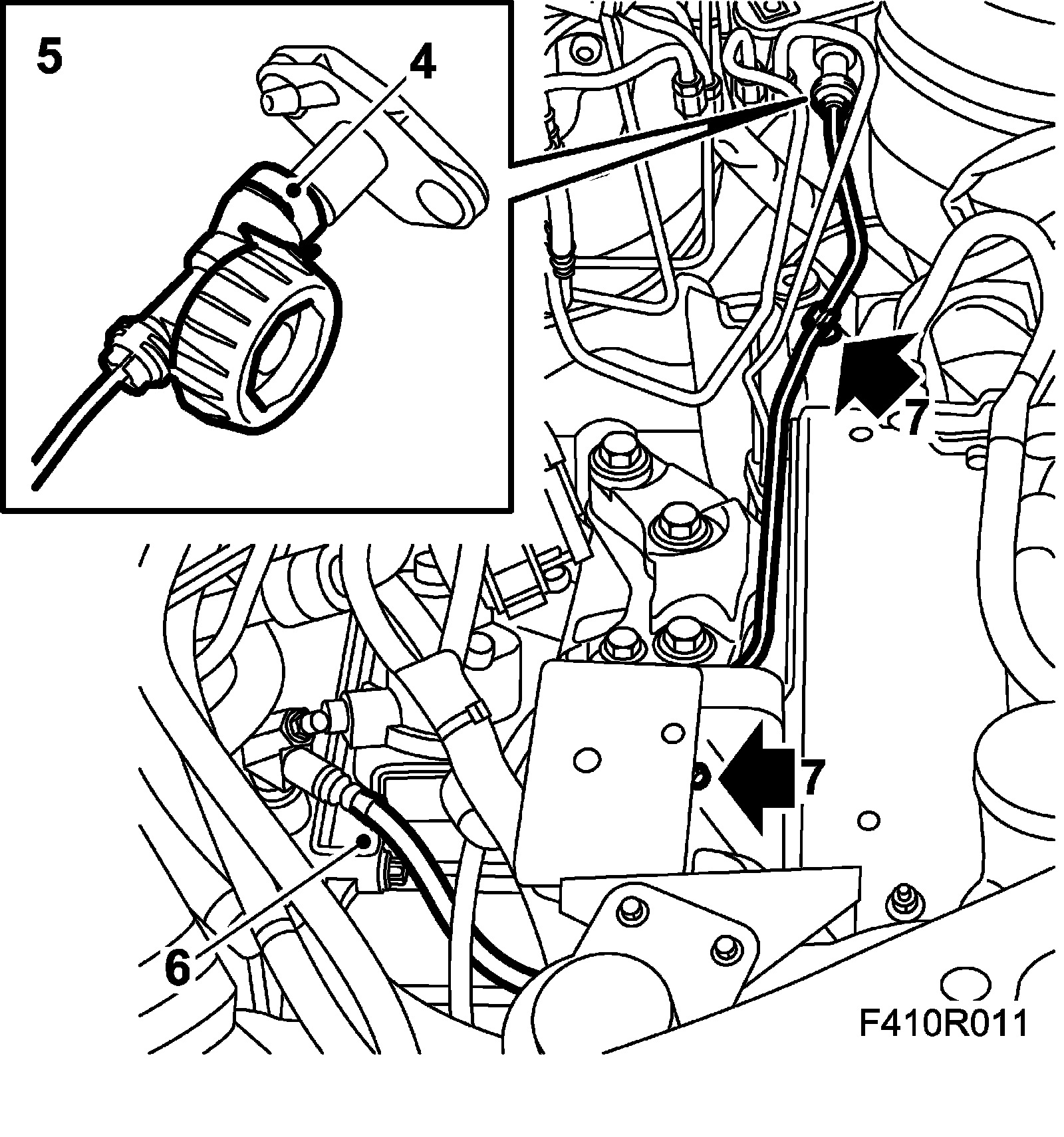 5

4

7

7

6

F410R011