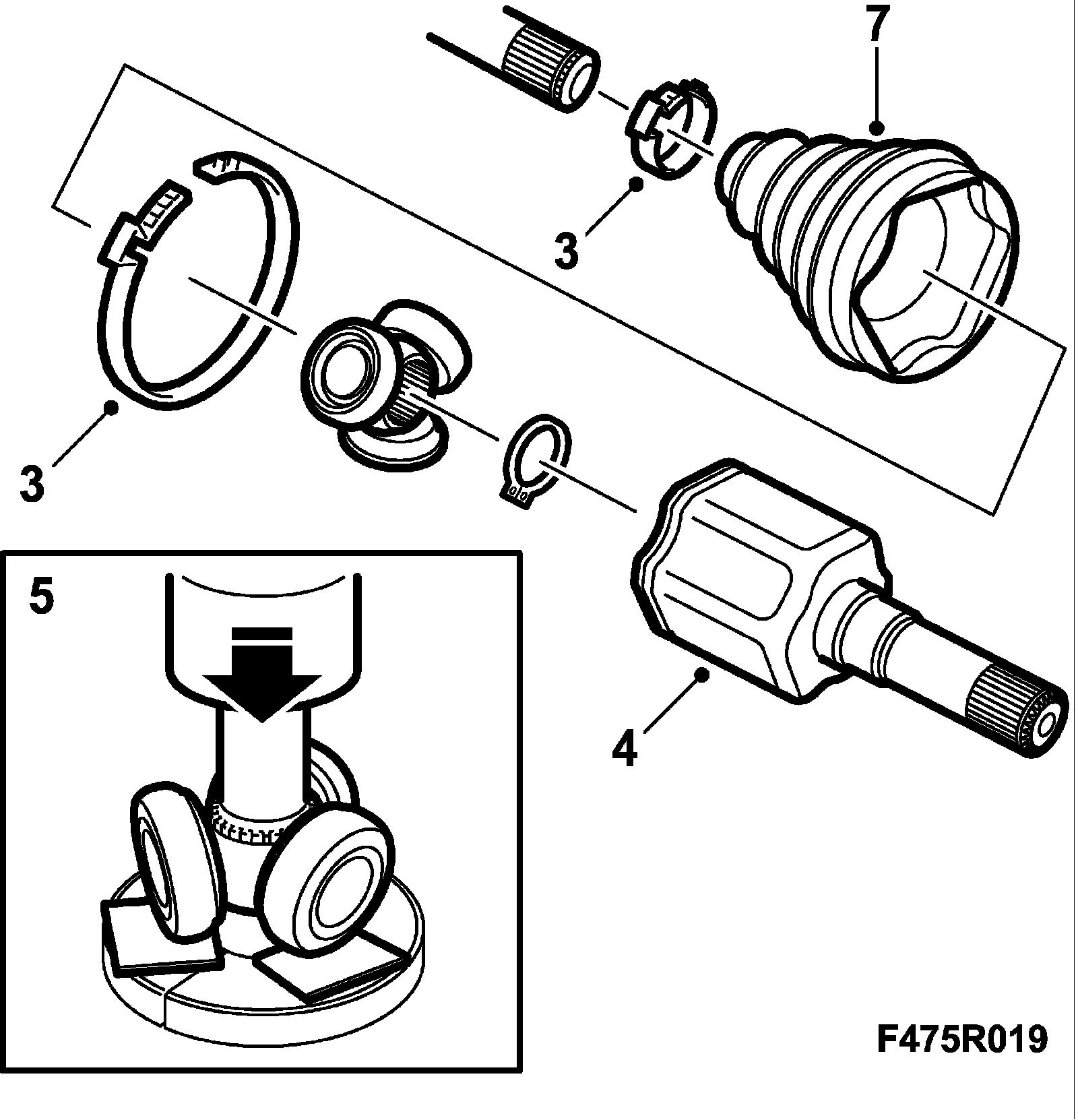 7

3

3

4

5

F475R019