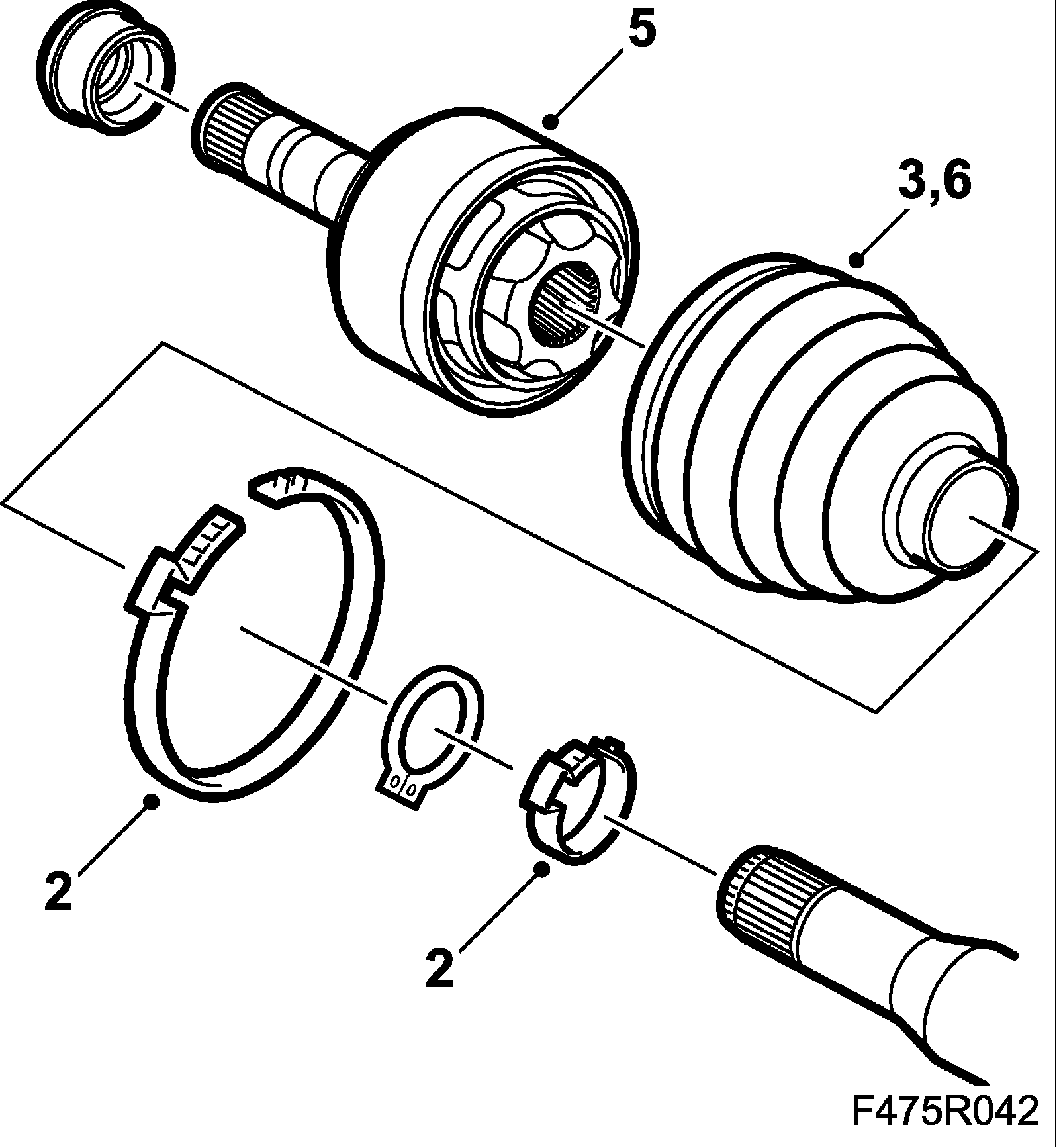 5

3,6

2

2

F475R042