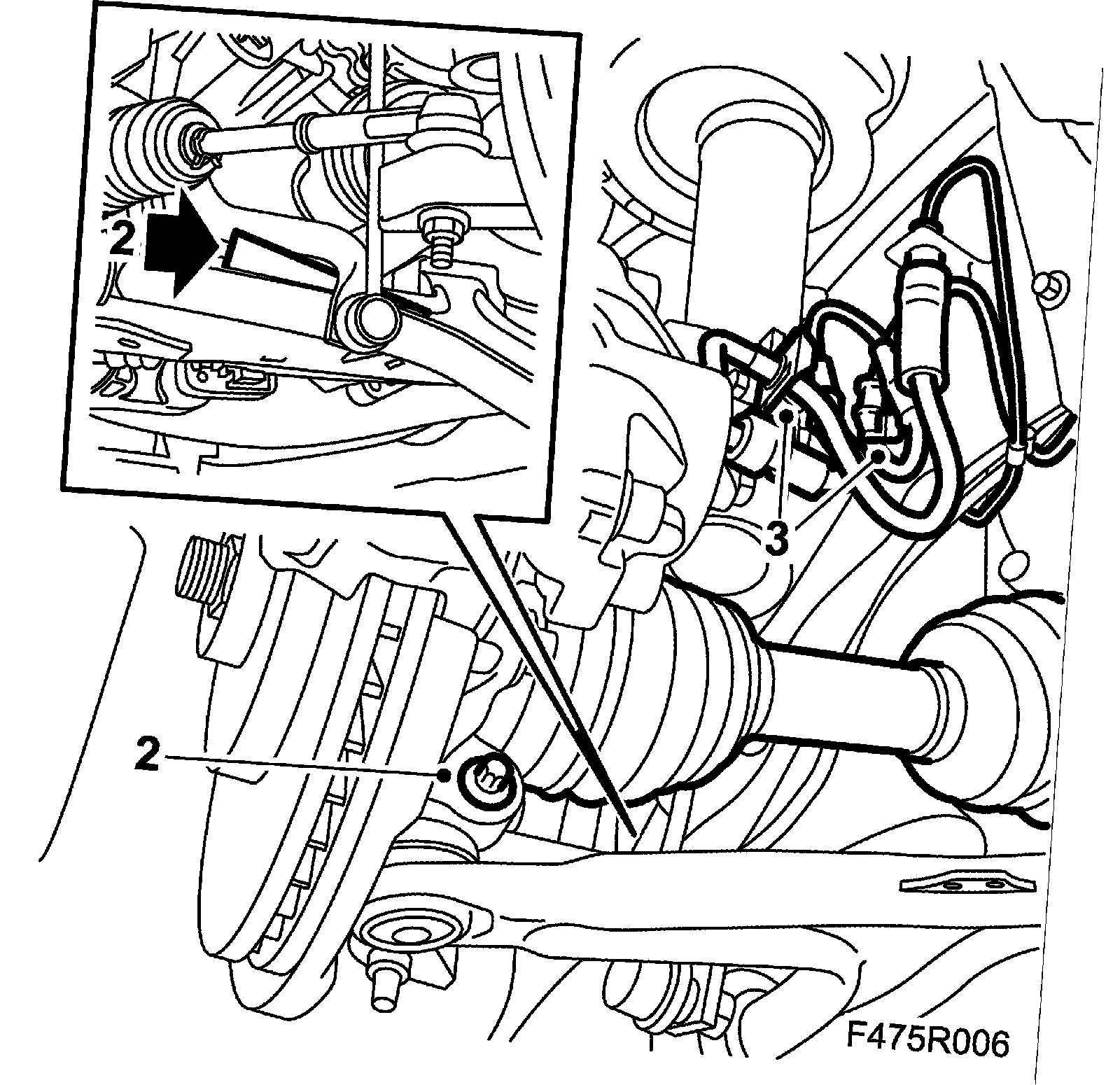 2

3

2

F475R006