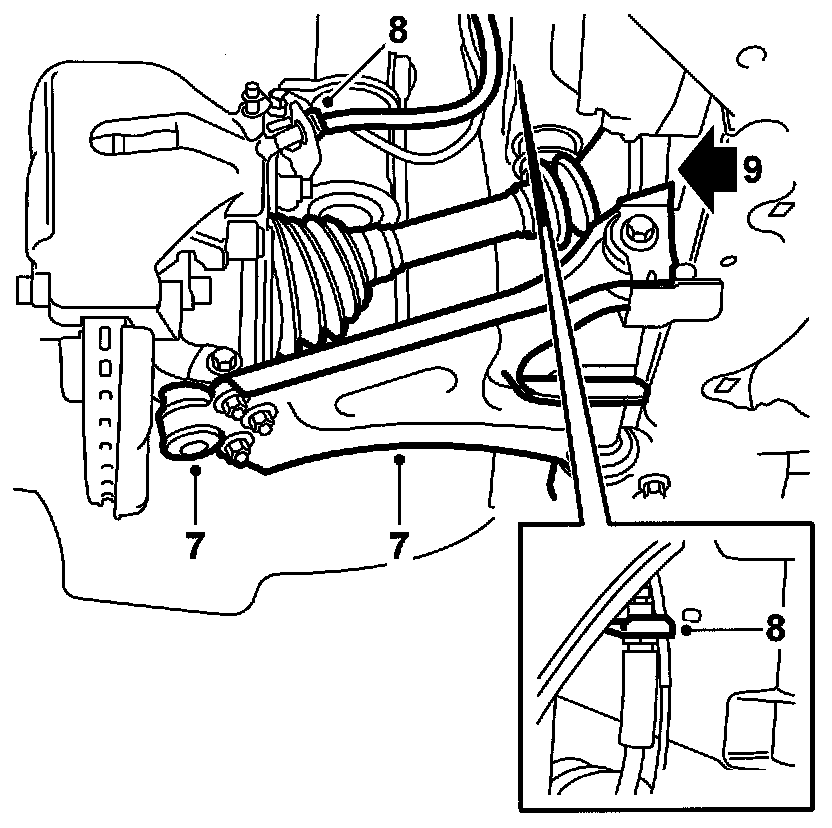 8
9
7
7
8