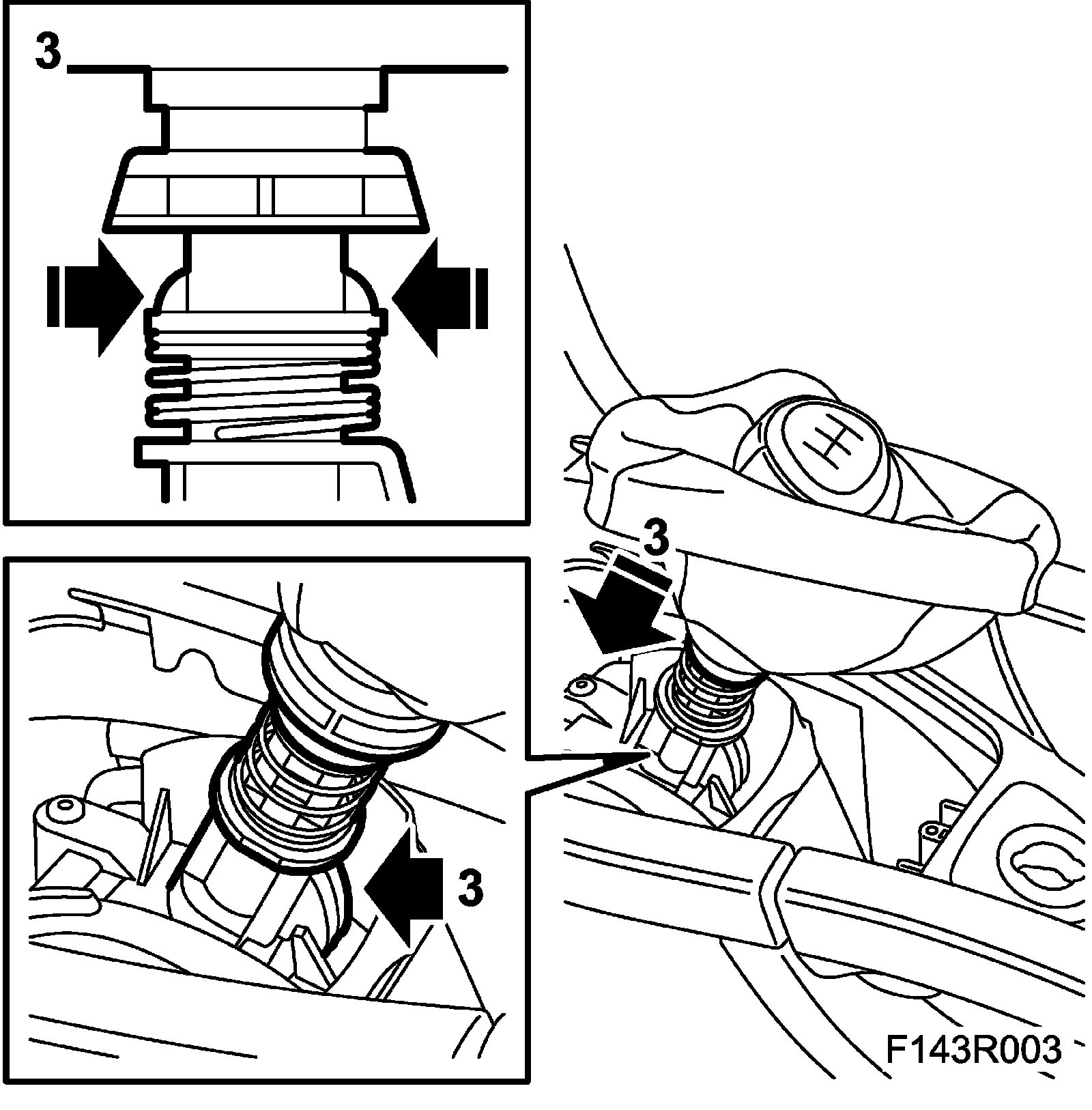 3

3

3

F143R003