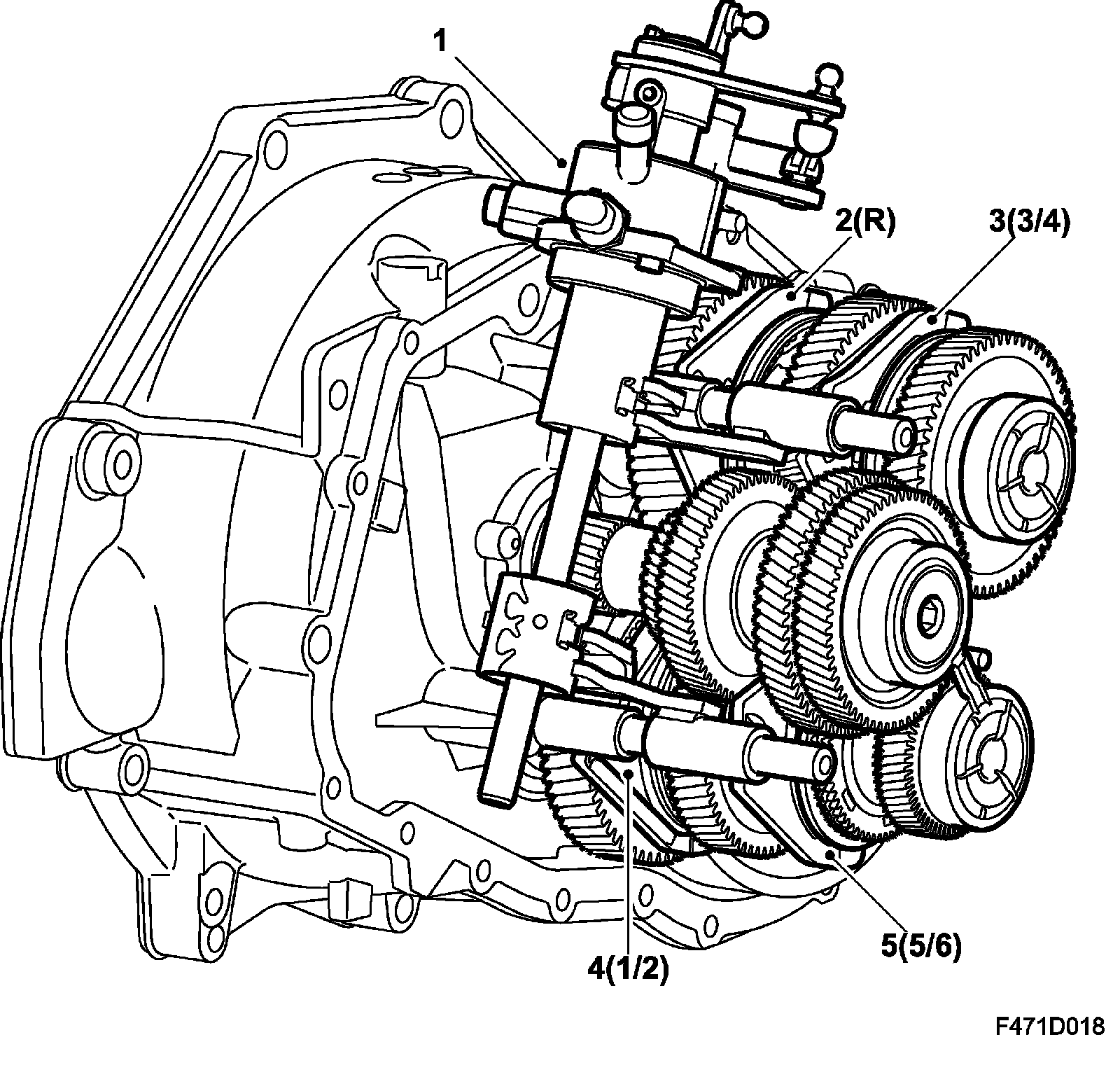 1

2(R)

3(3/4)

4(1/2)

5(5/6)

F471D018