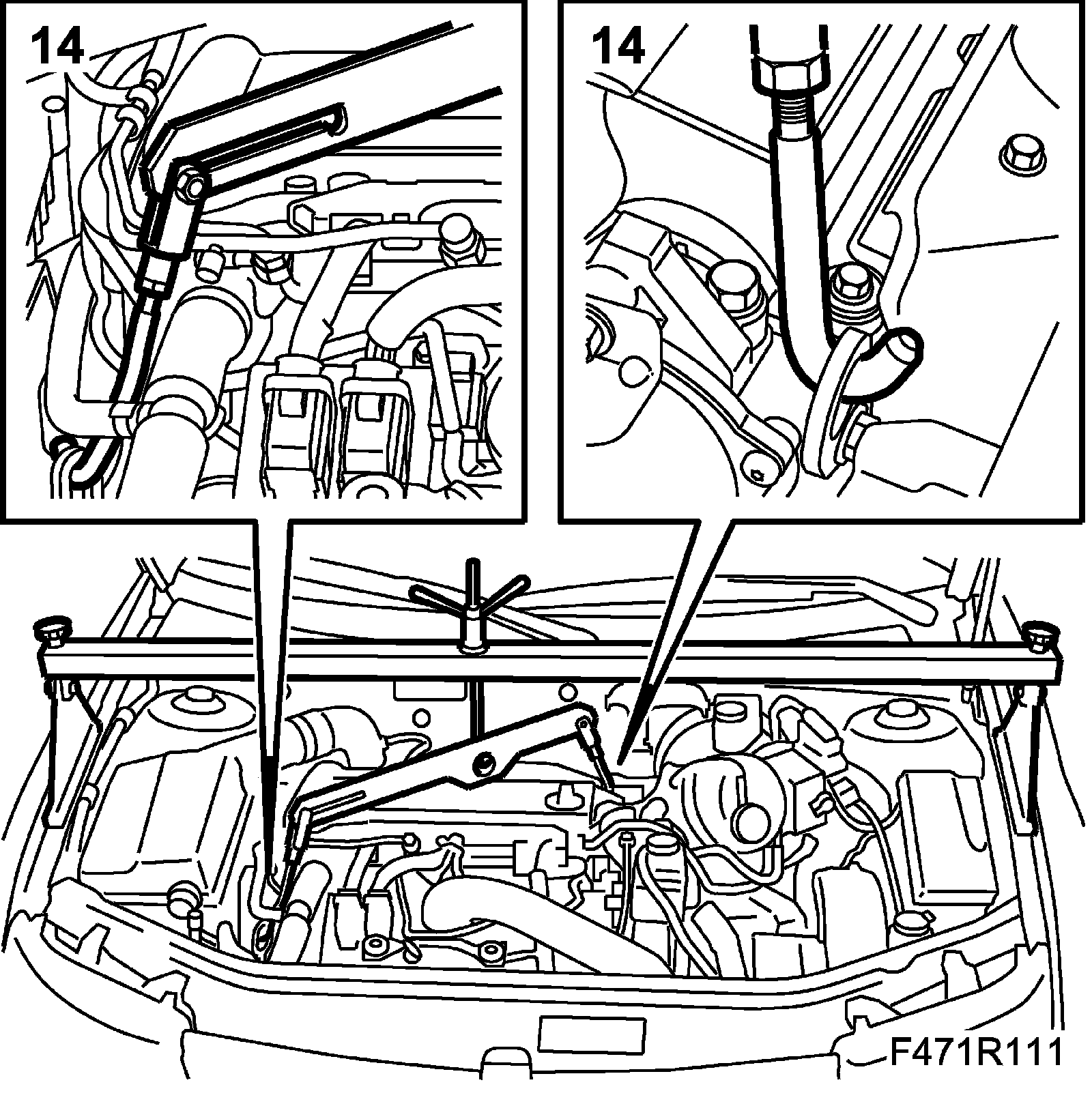 14

14

F471R111