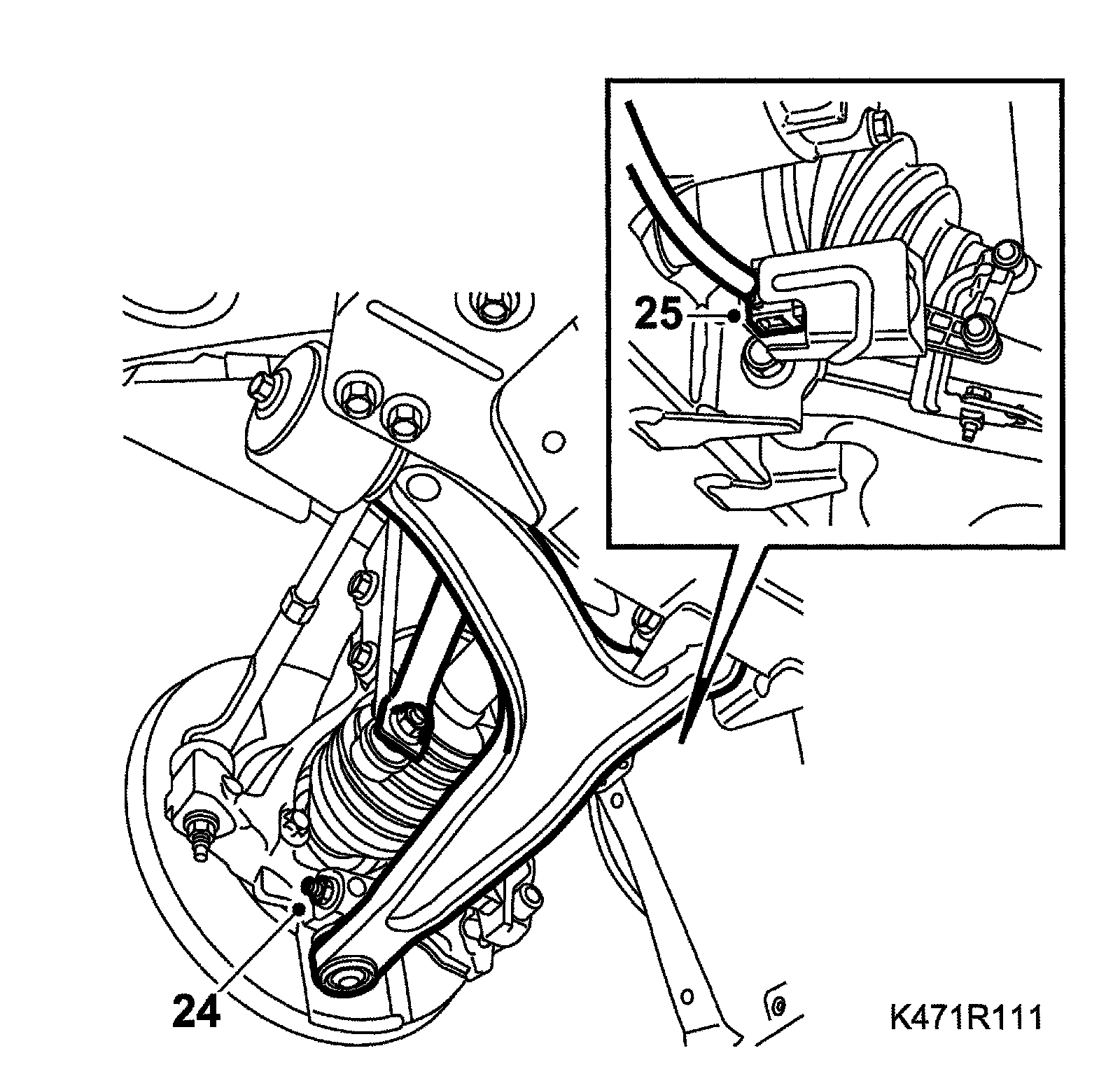 25

24

K471R111