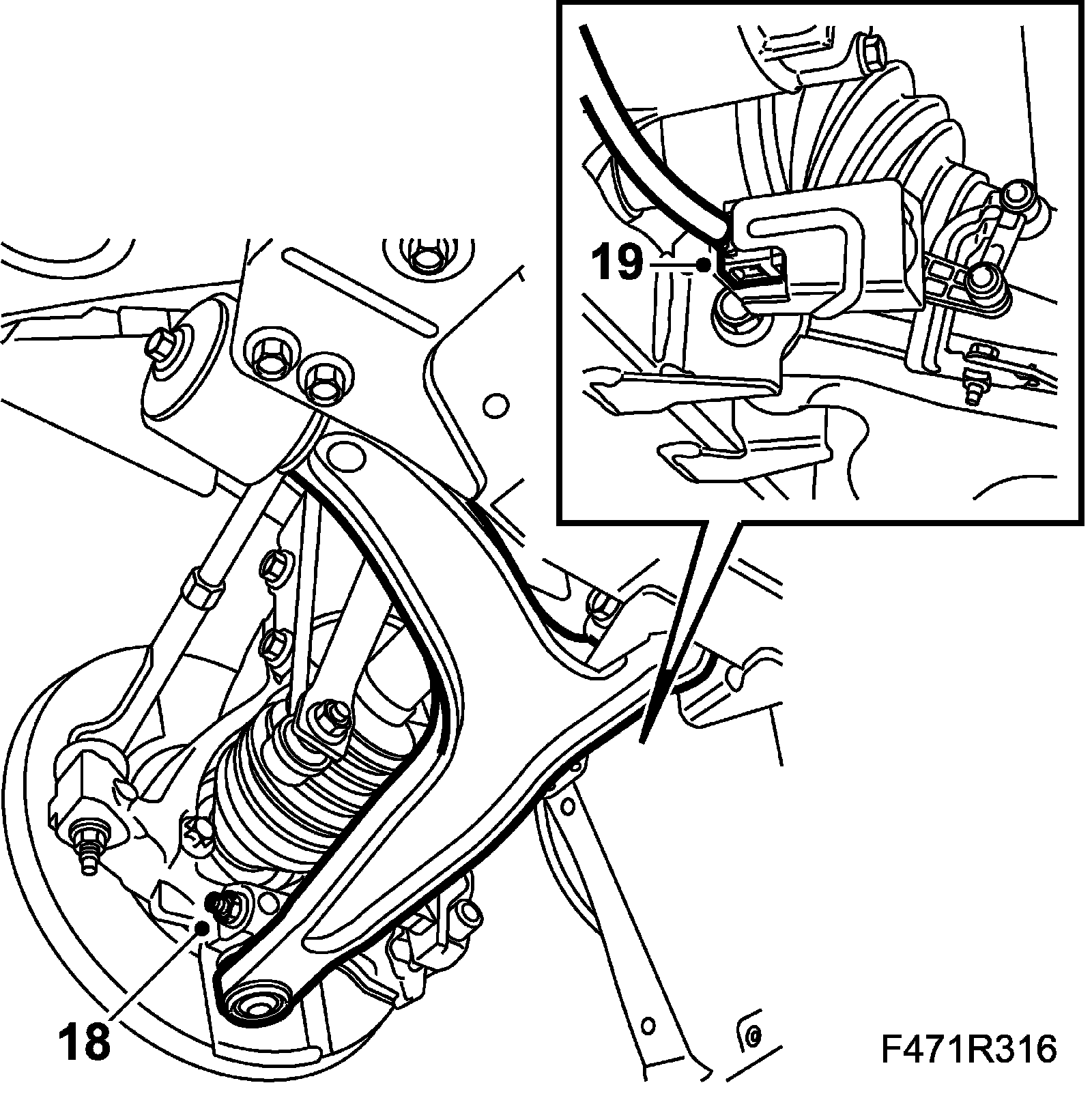 19
18
F471R316