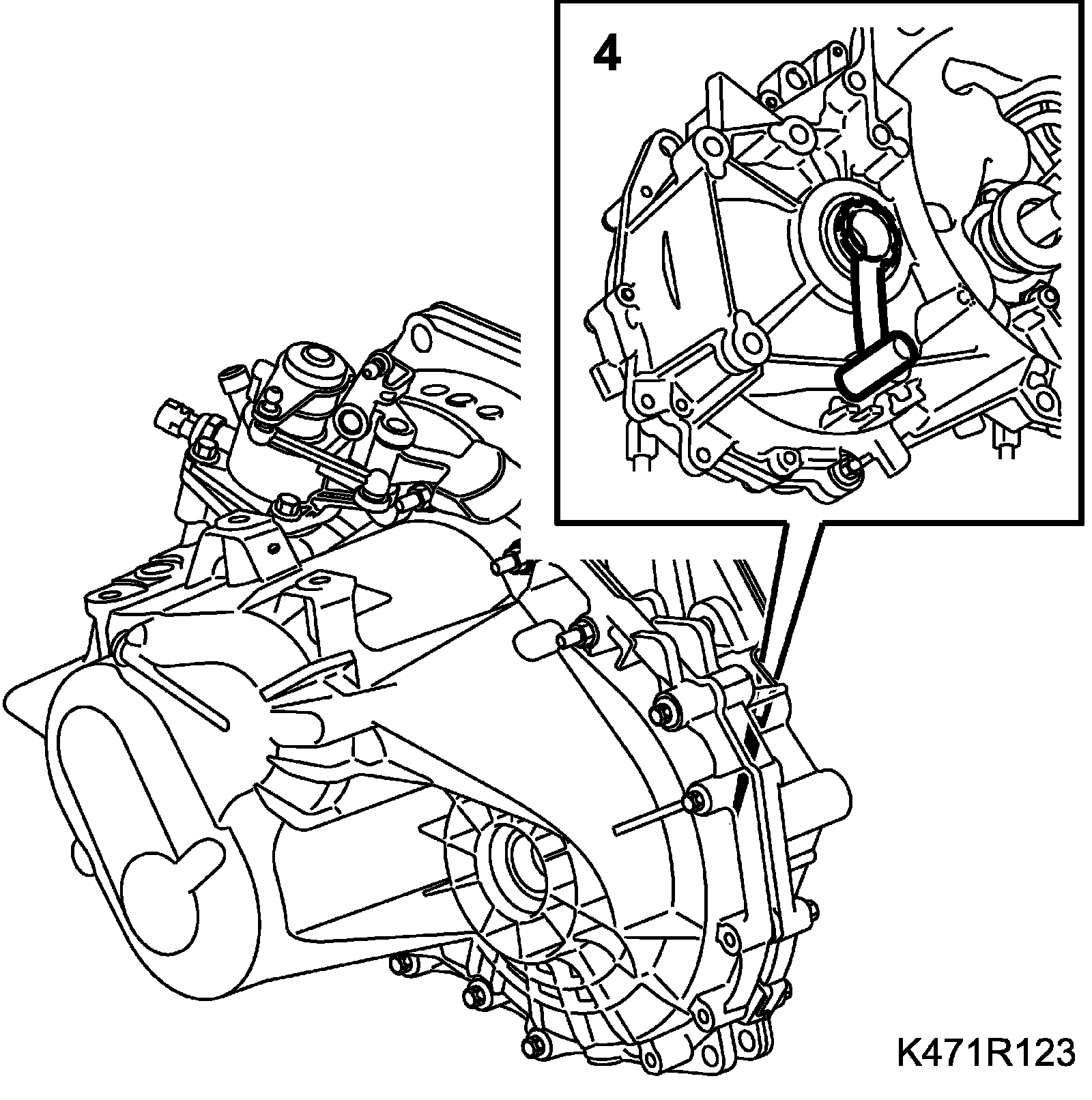 4

K471R123